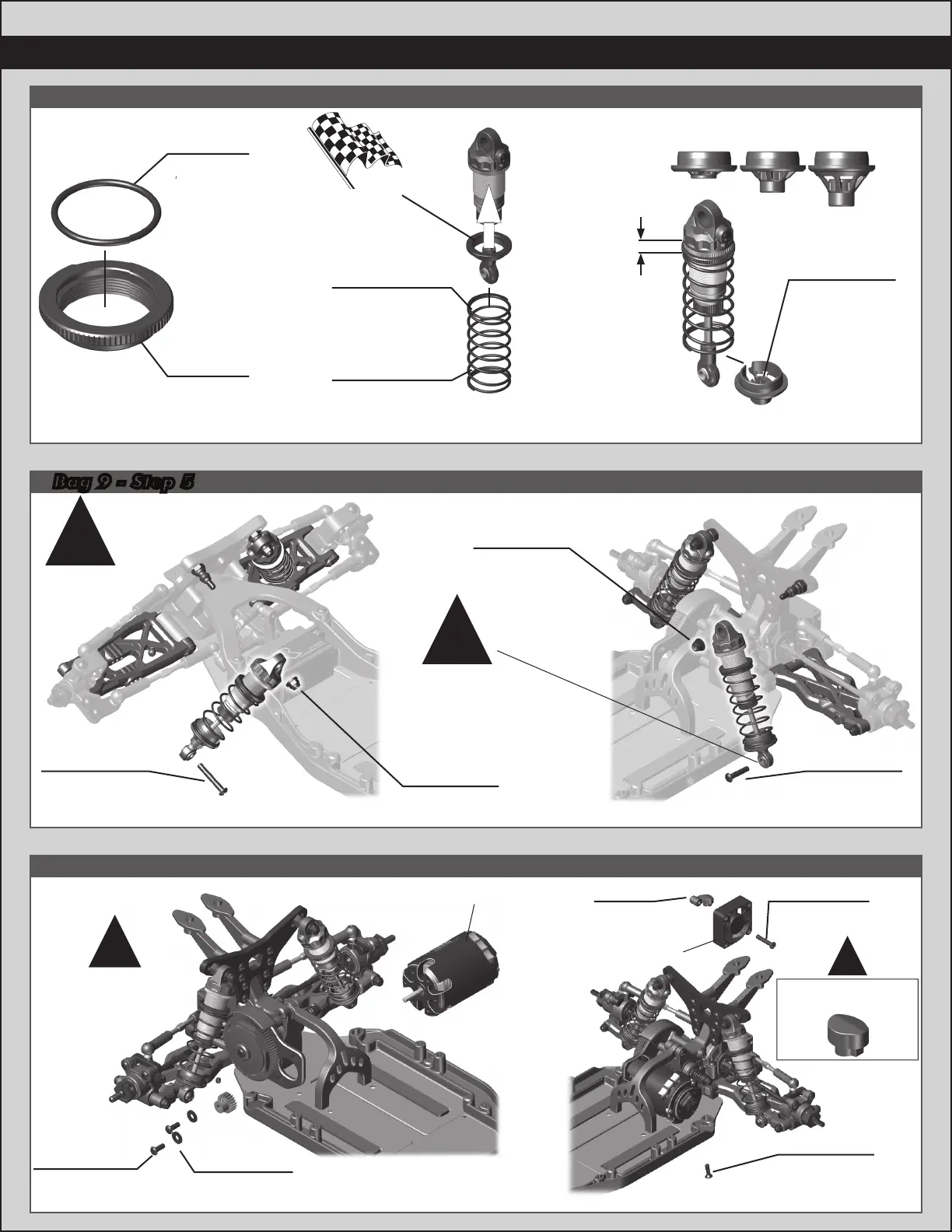 Bag 9 - Step 5