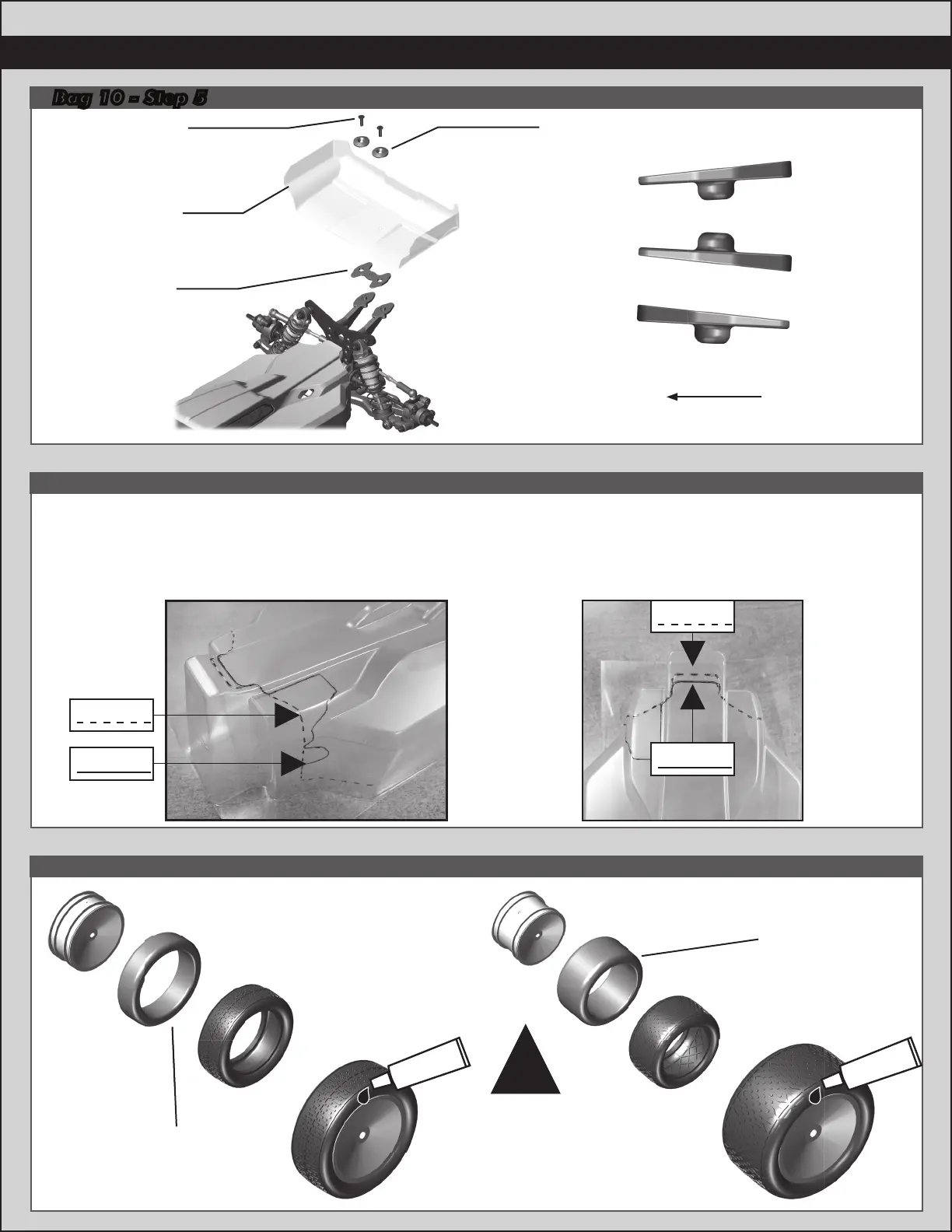 Bag 10 - Step 5