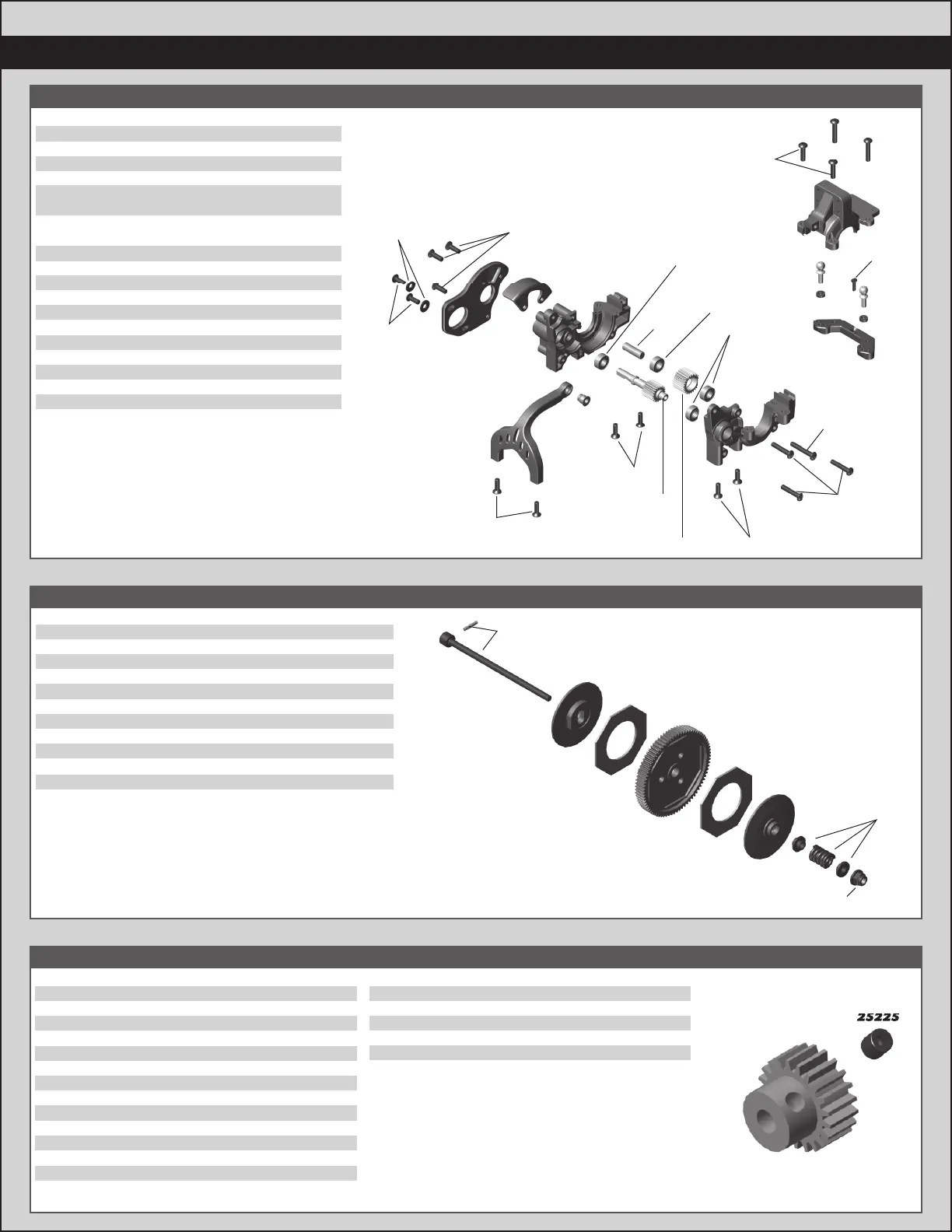 25225