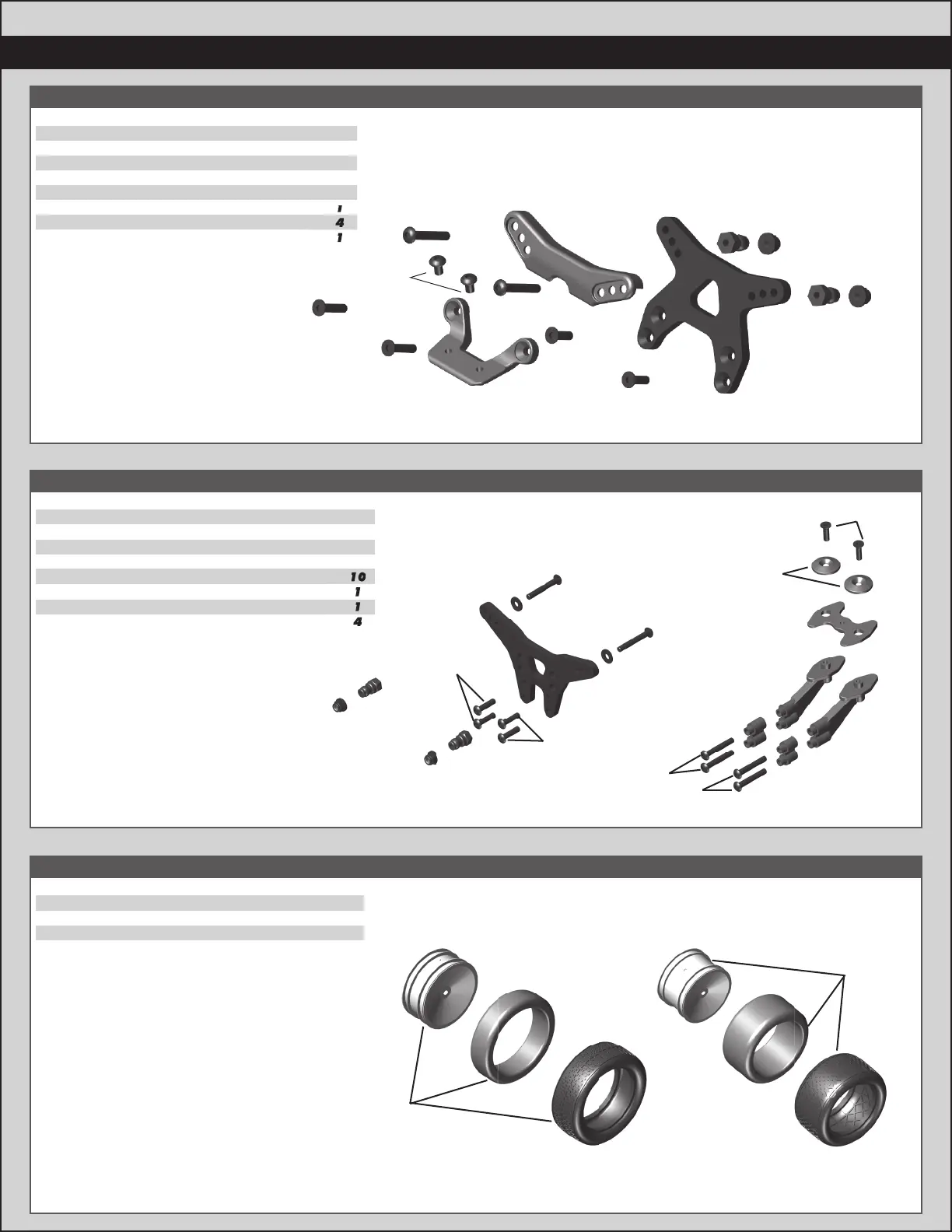 1
4
1

10
1
1
4