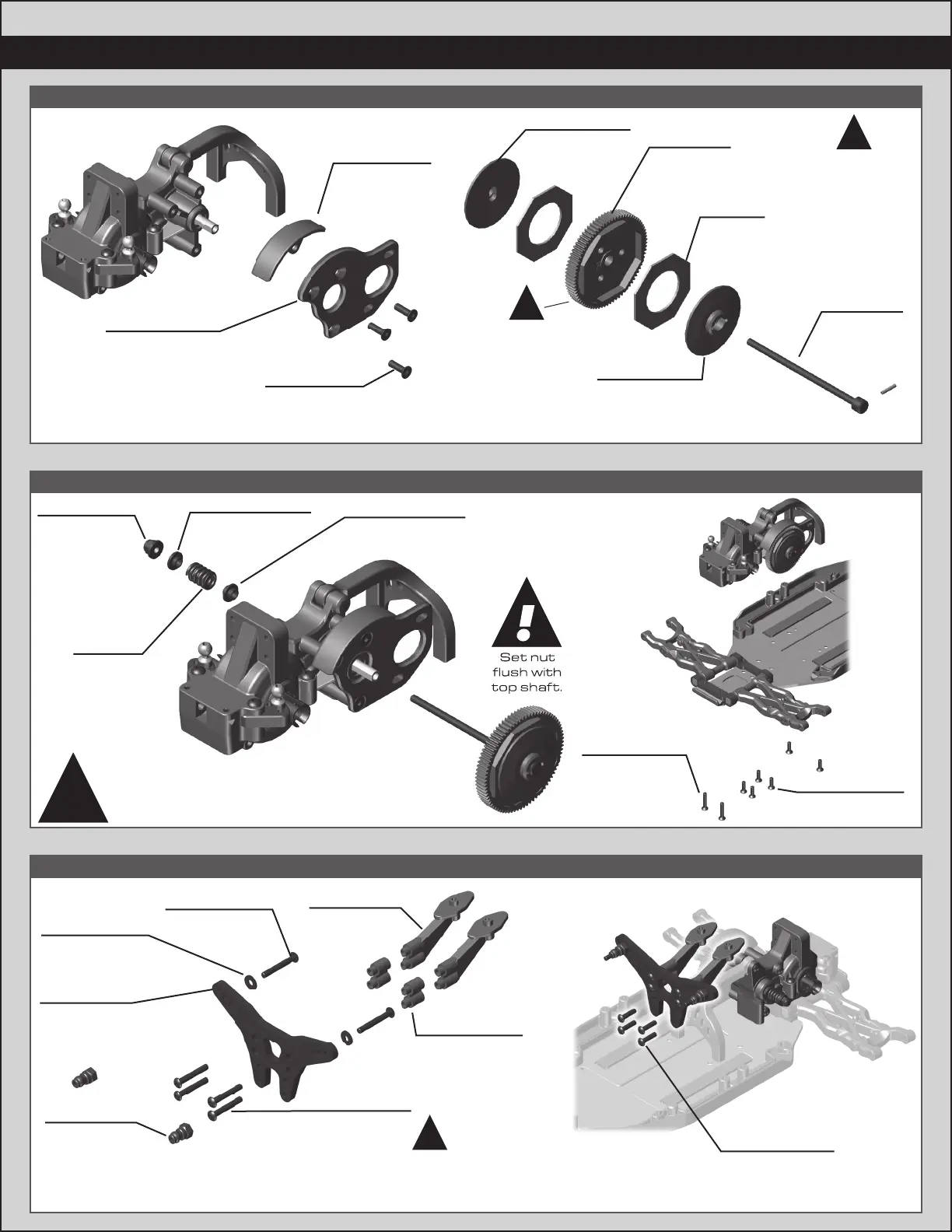 Set nut flush with top shaft.