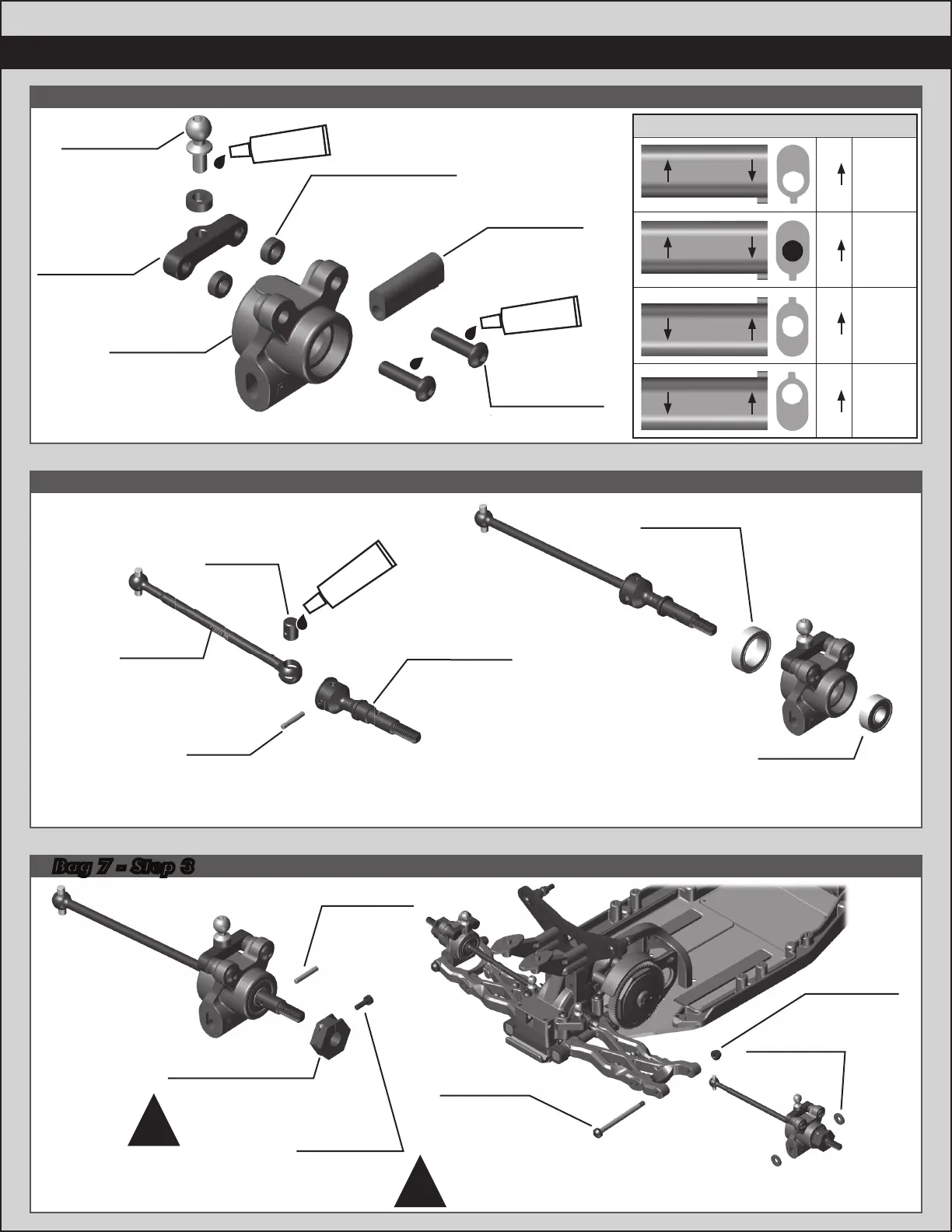 Bag 7 - Step 3