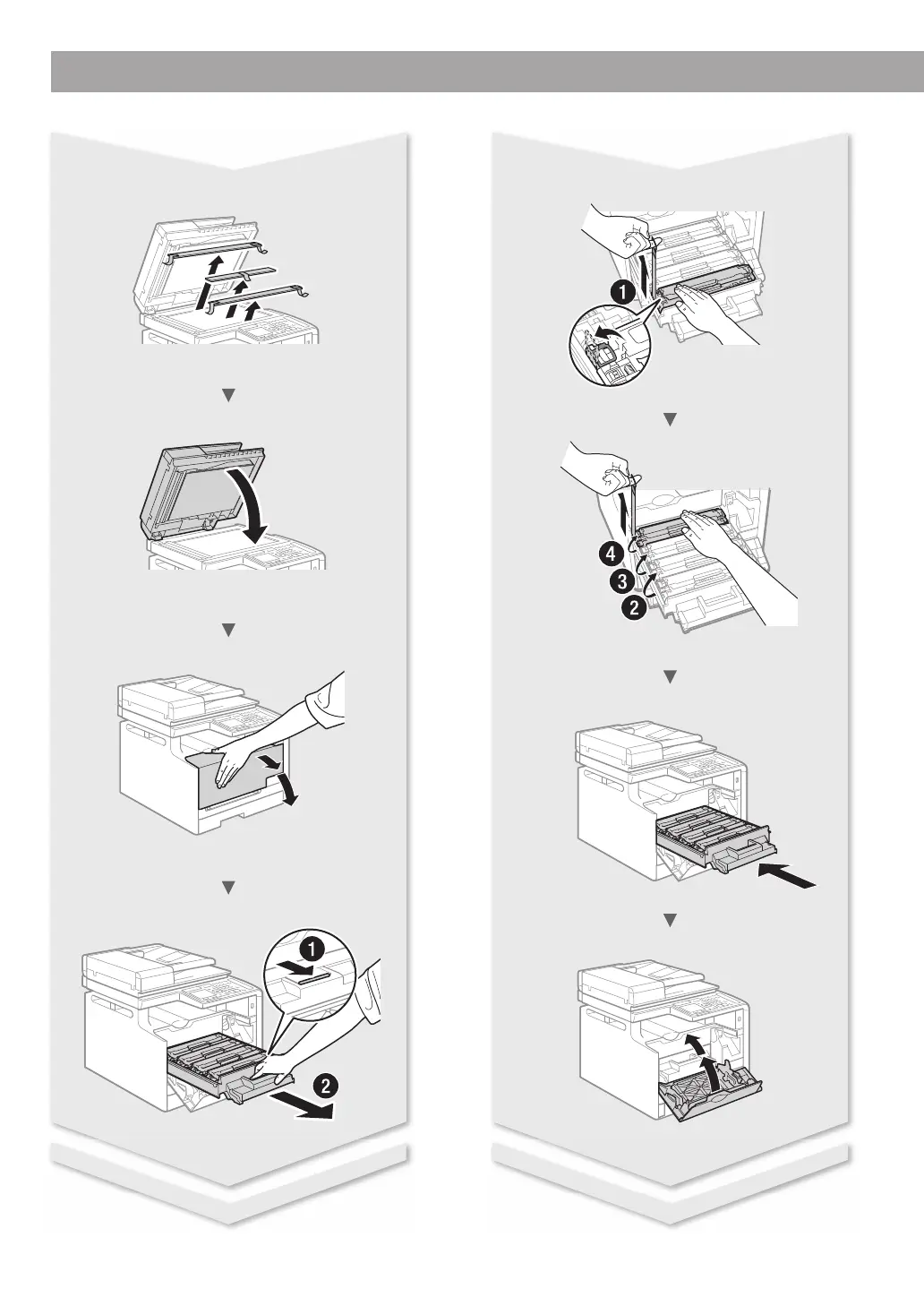 1

2

1

4

3

2