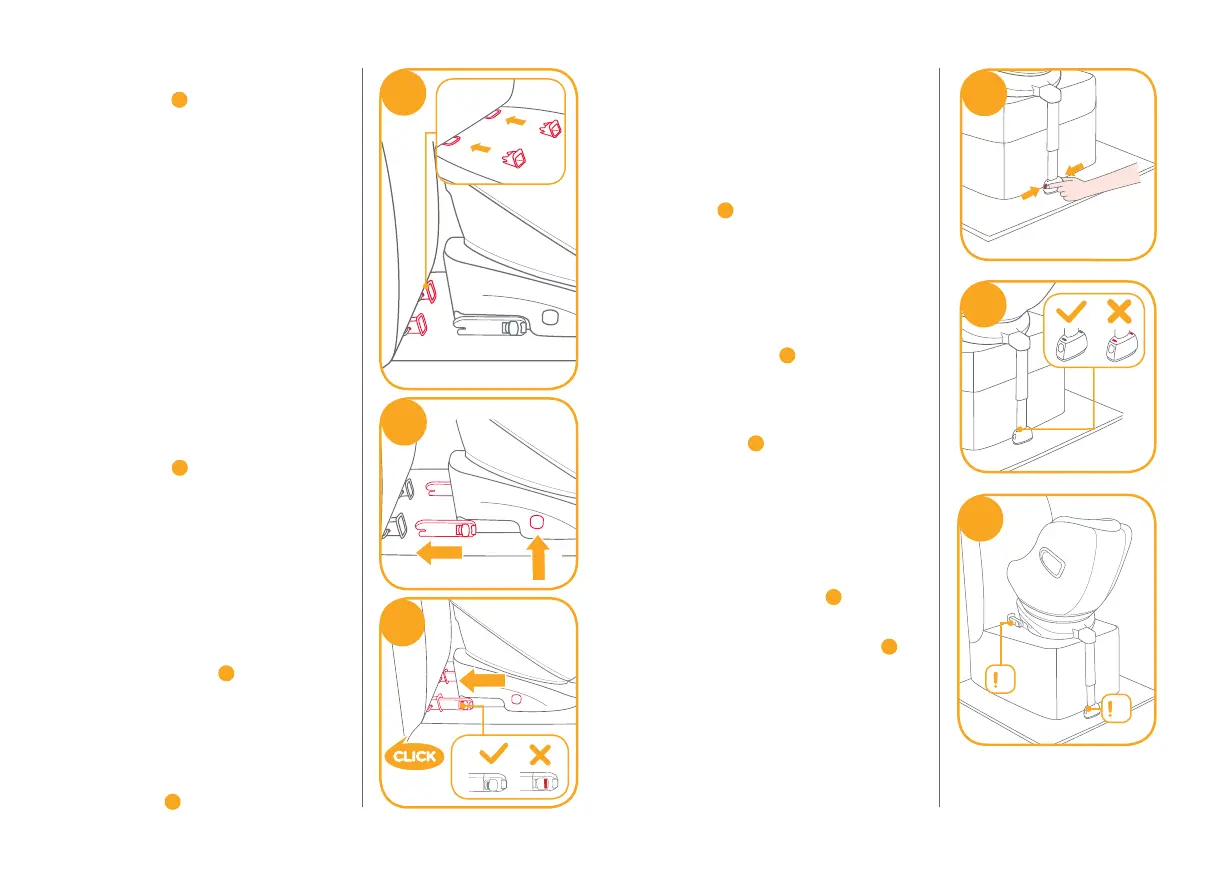 CLICK

!

!