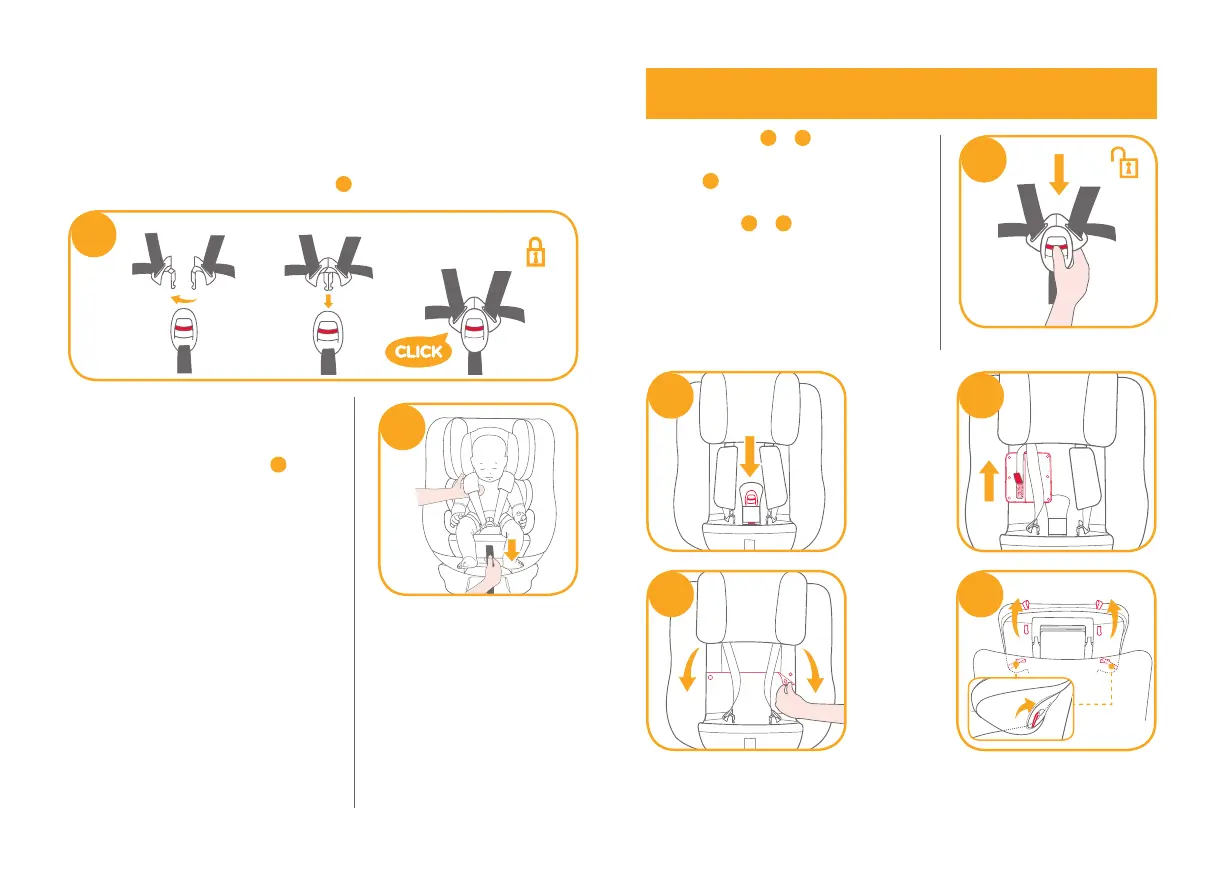 CLICK