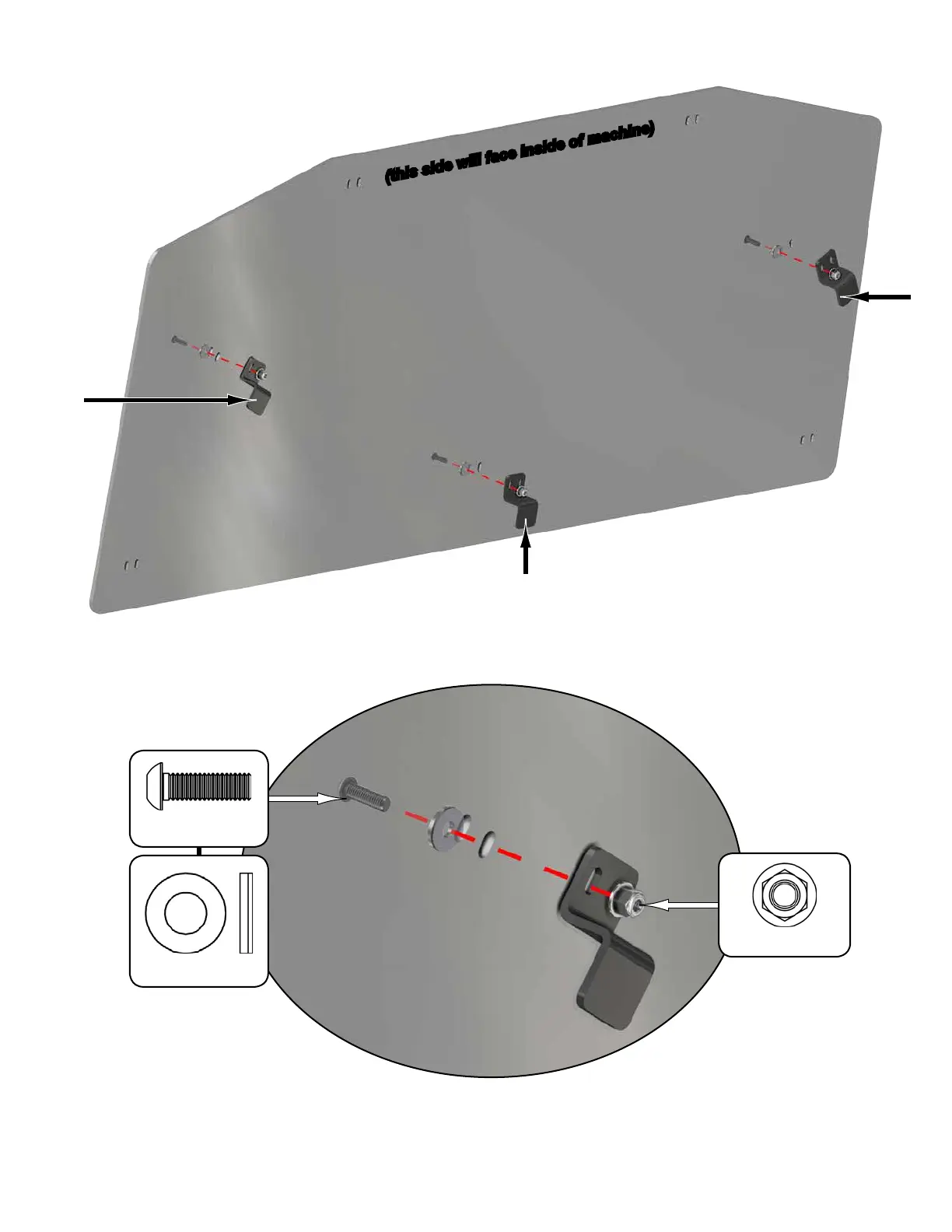 (this side will face inside of machine)