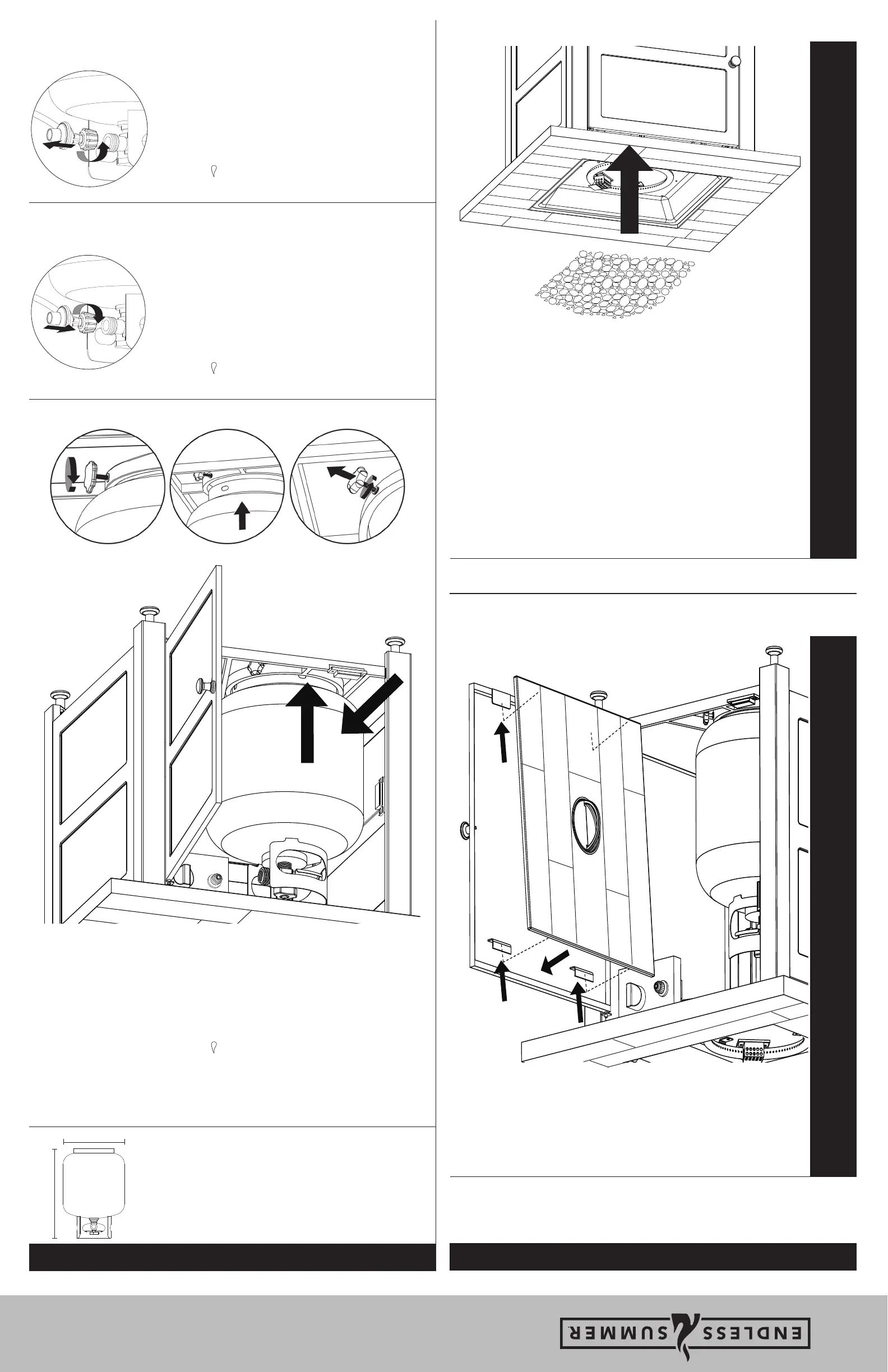 ENDLESS SUMMER