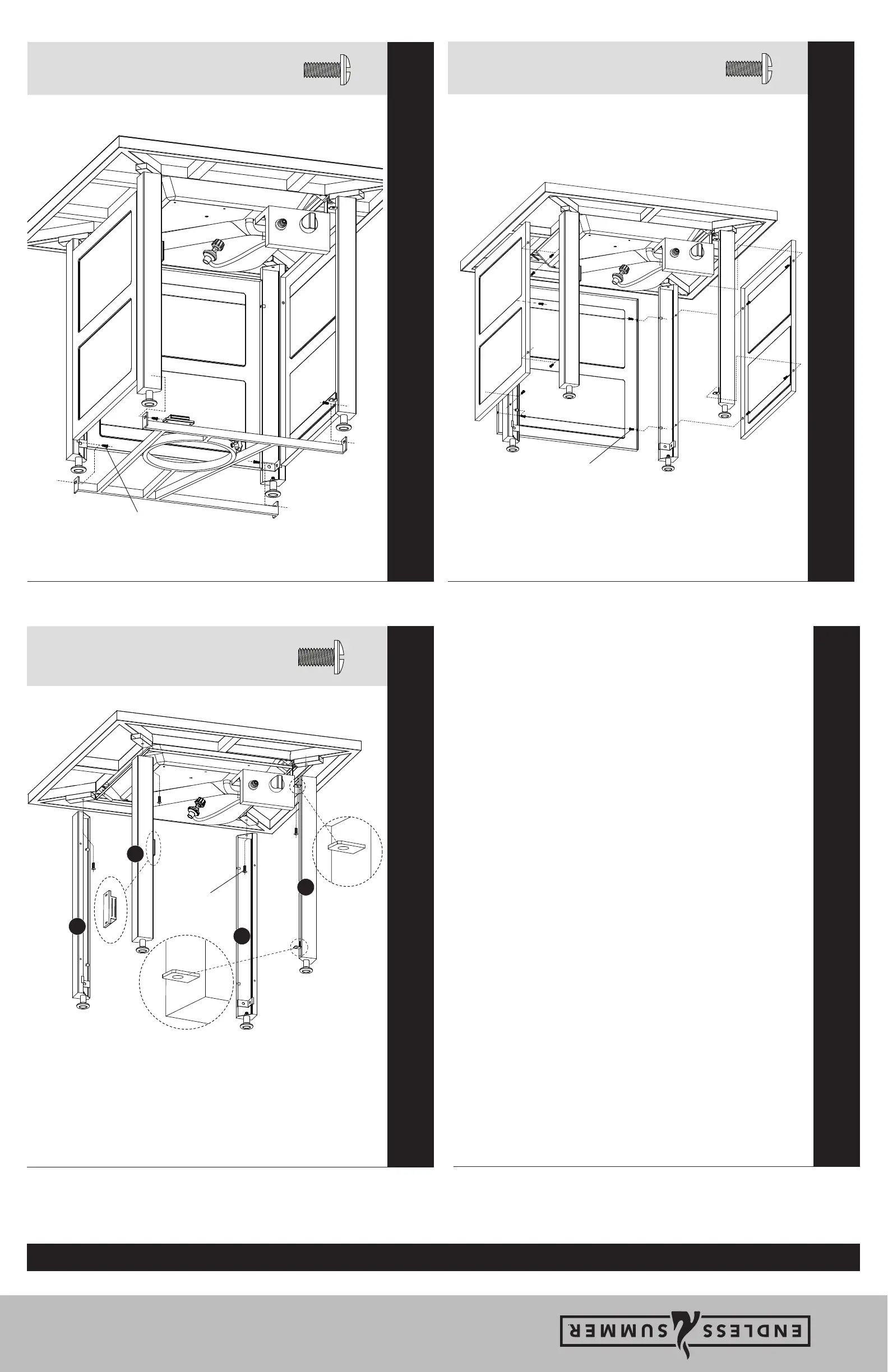 ENDLESS SUMMER