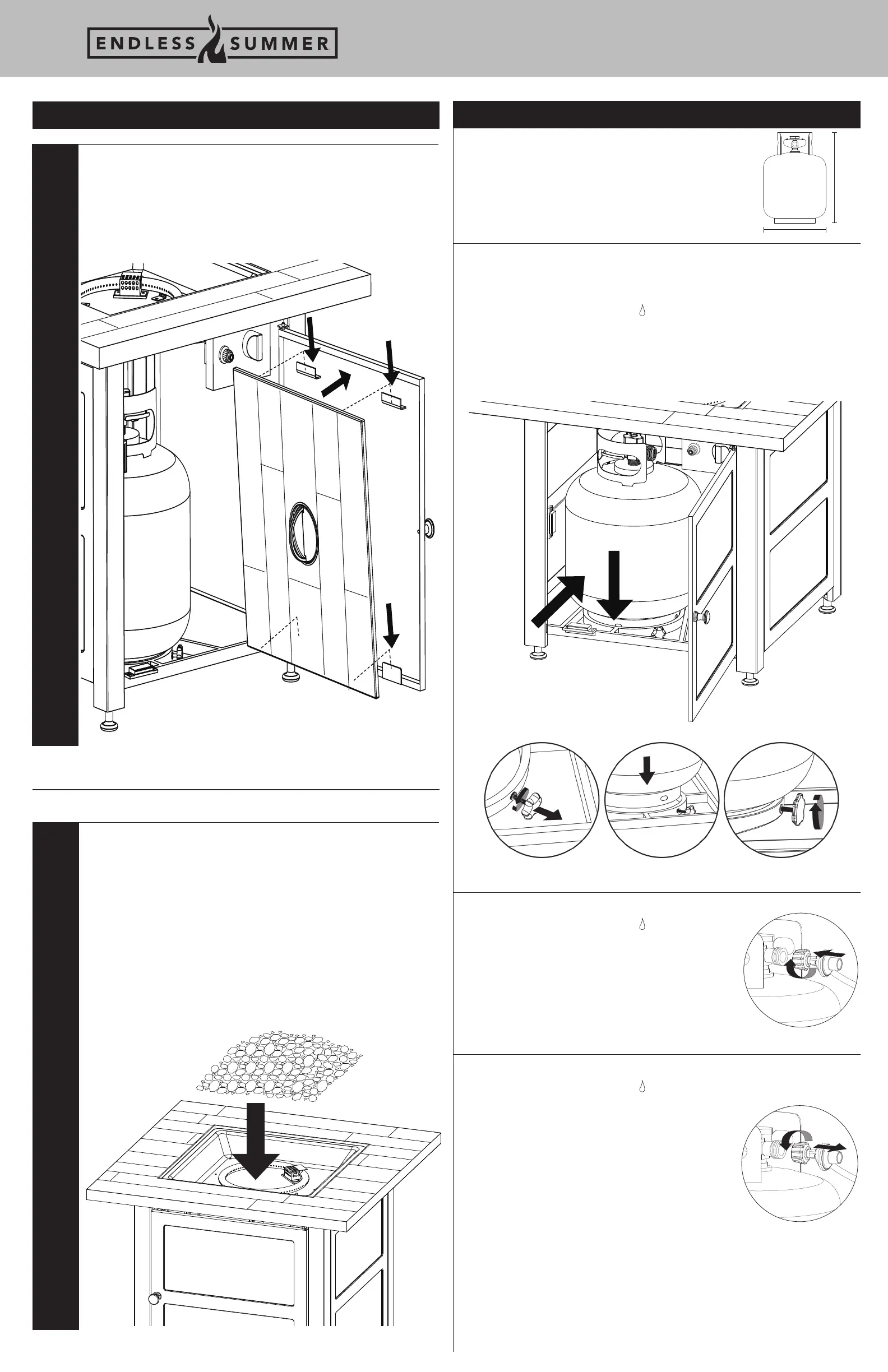 ENDLESS SUMMER