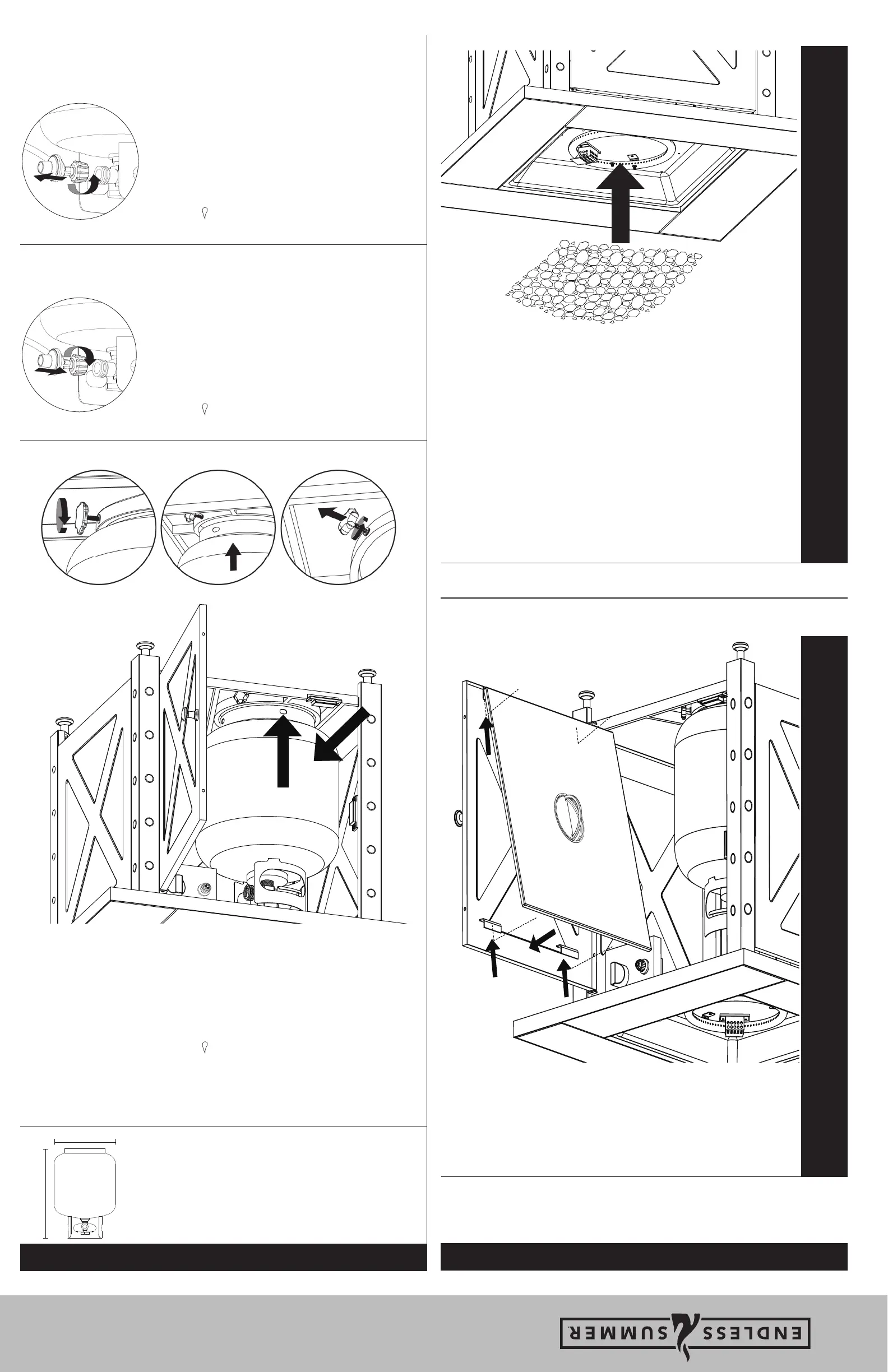 ENDLESS SUMMER