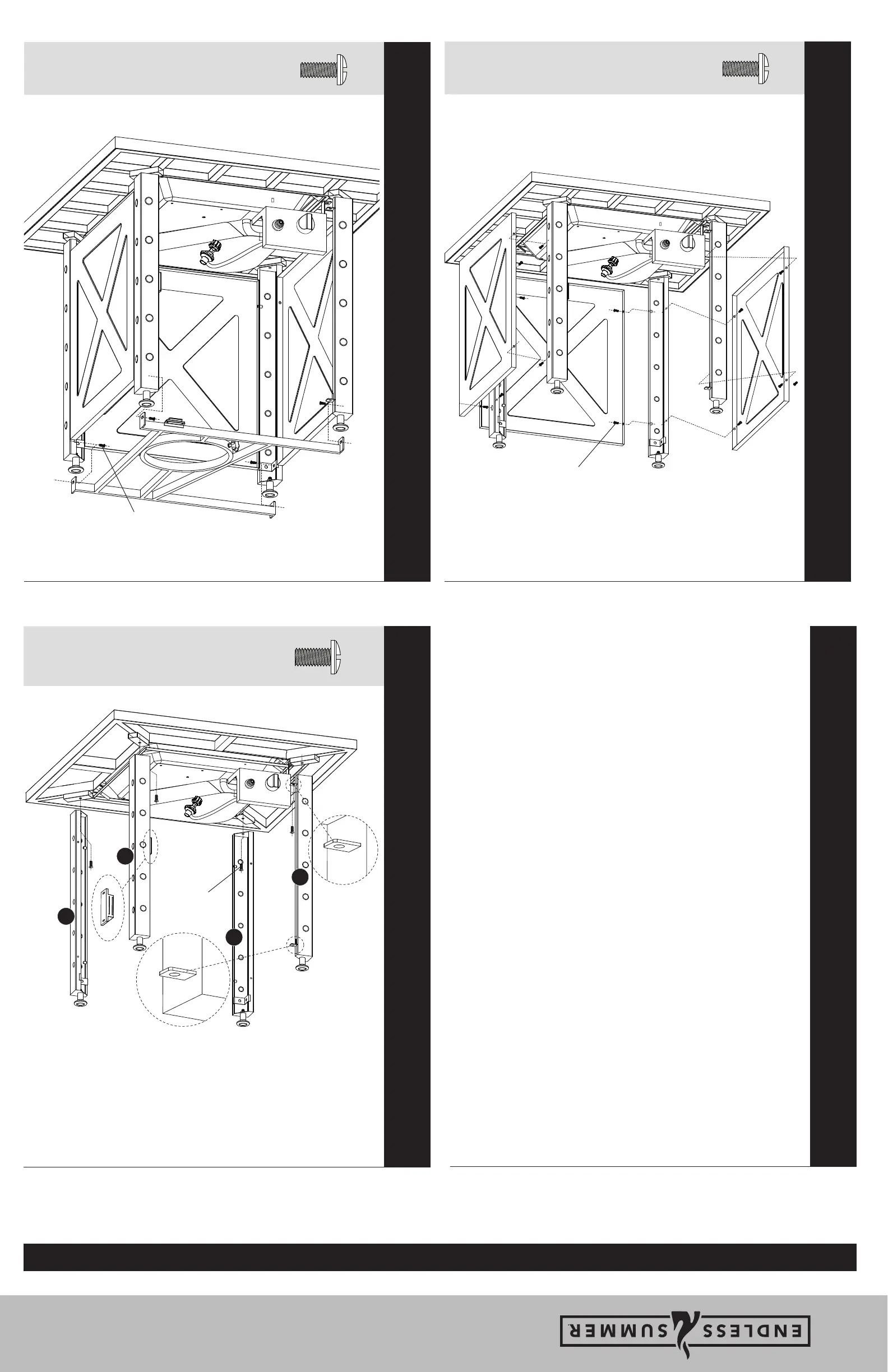 ENDLESS SUMMER