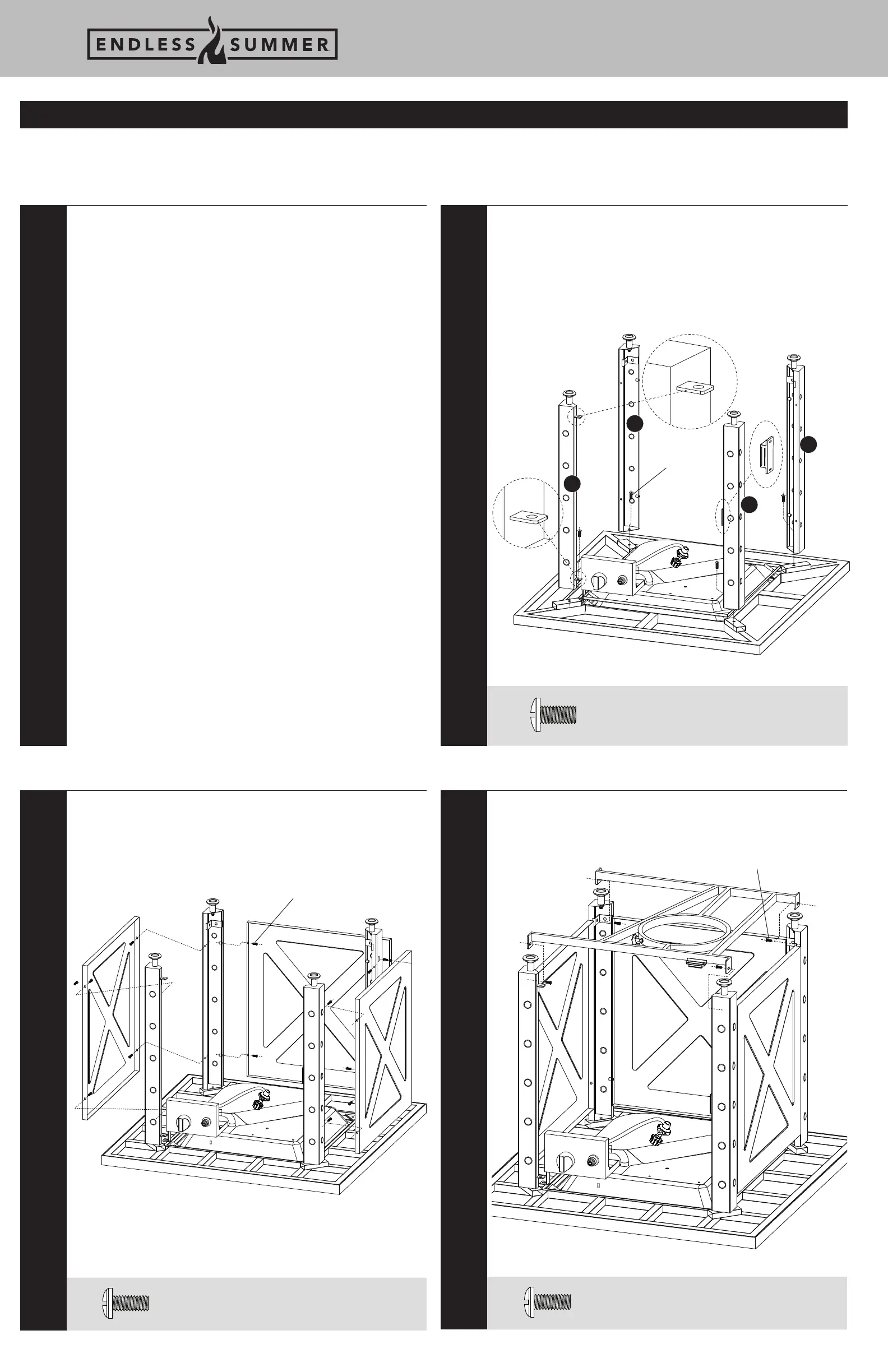 ENDLESS SUMMER