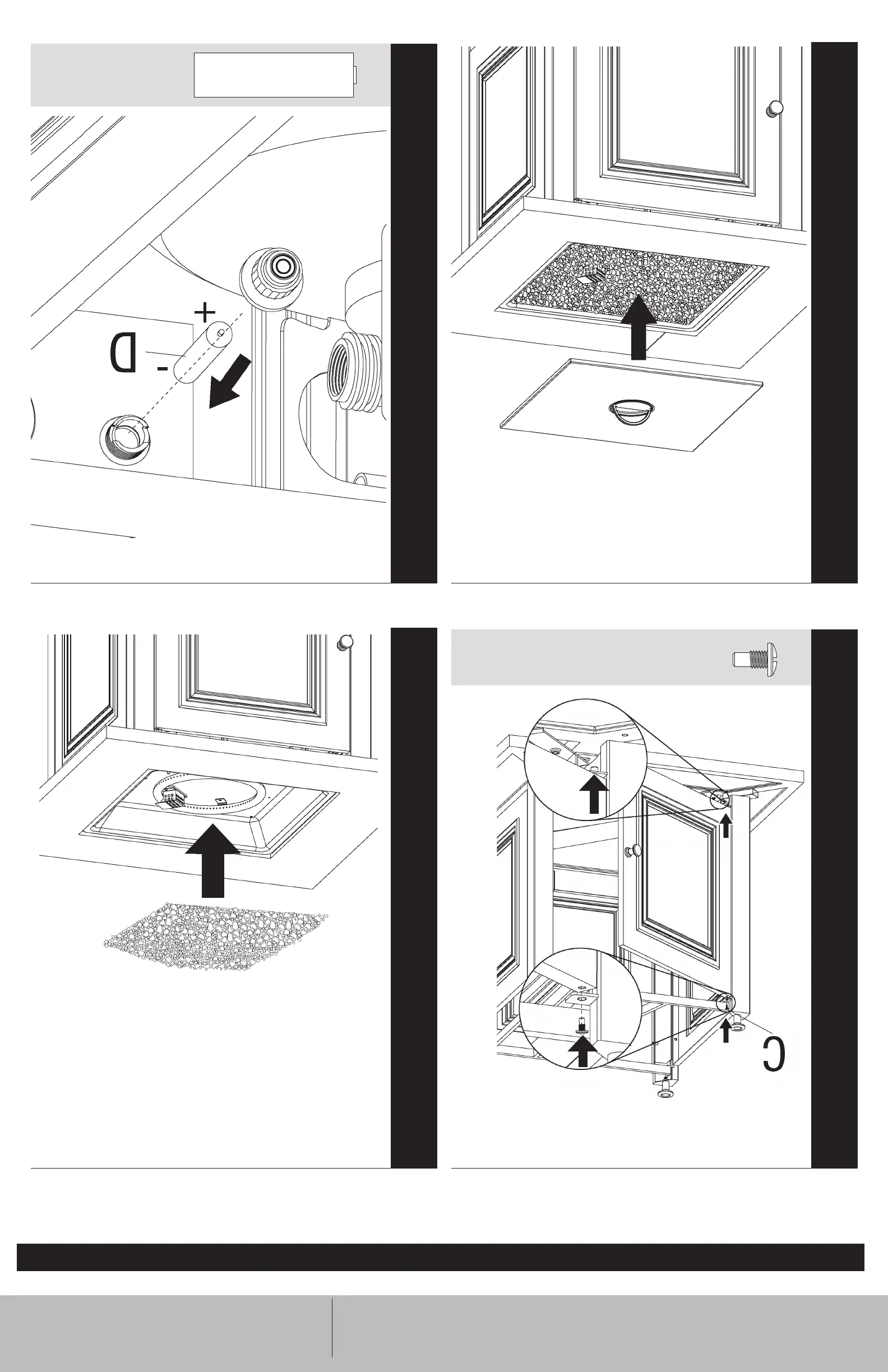 +
D
-
C