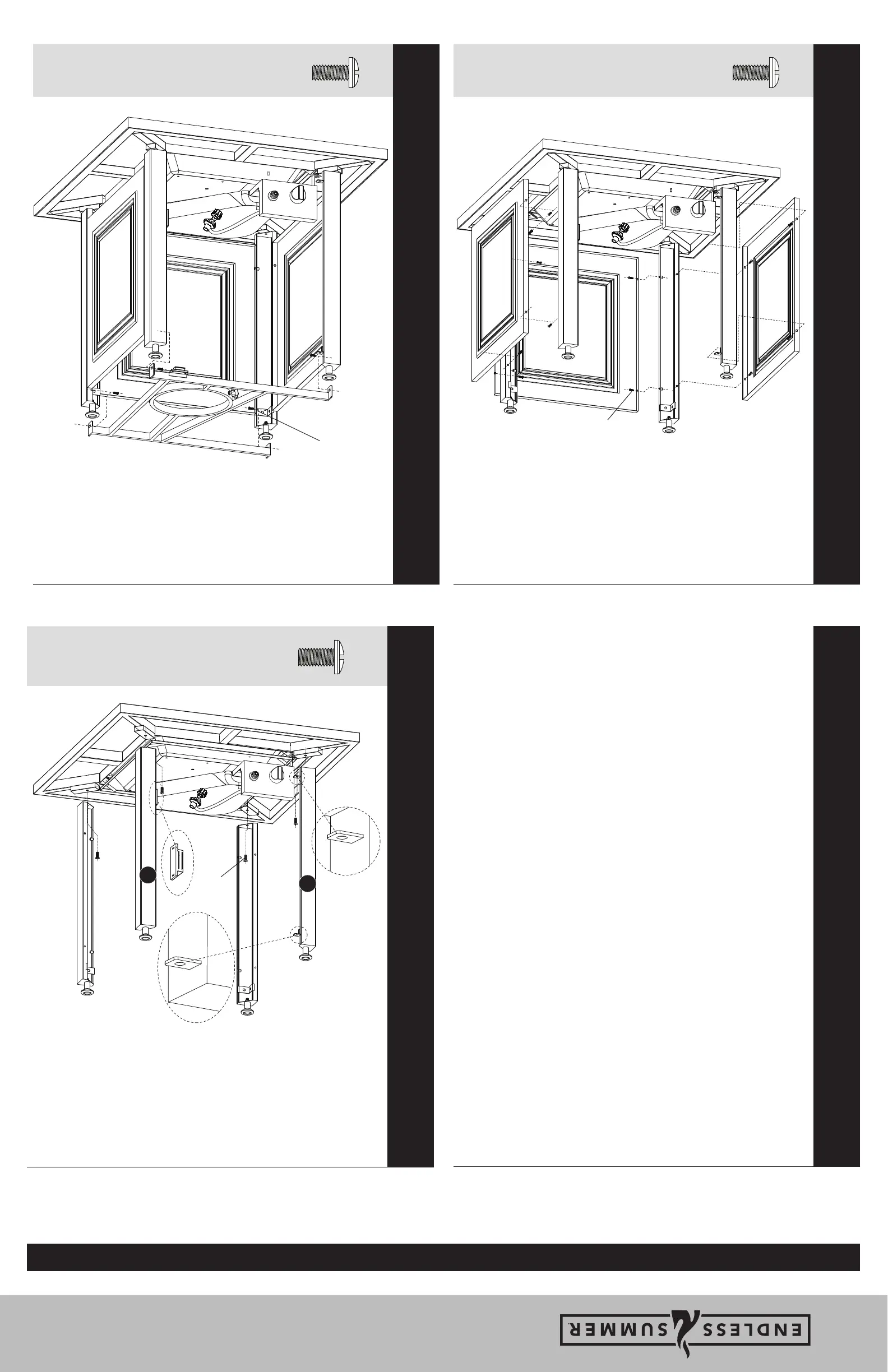 ENDLESS SUMMER