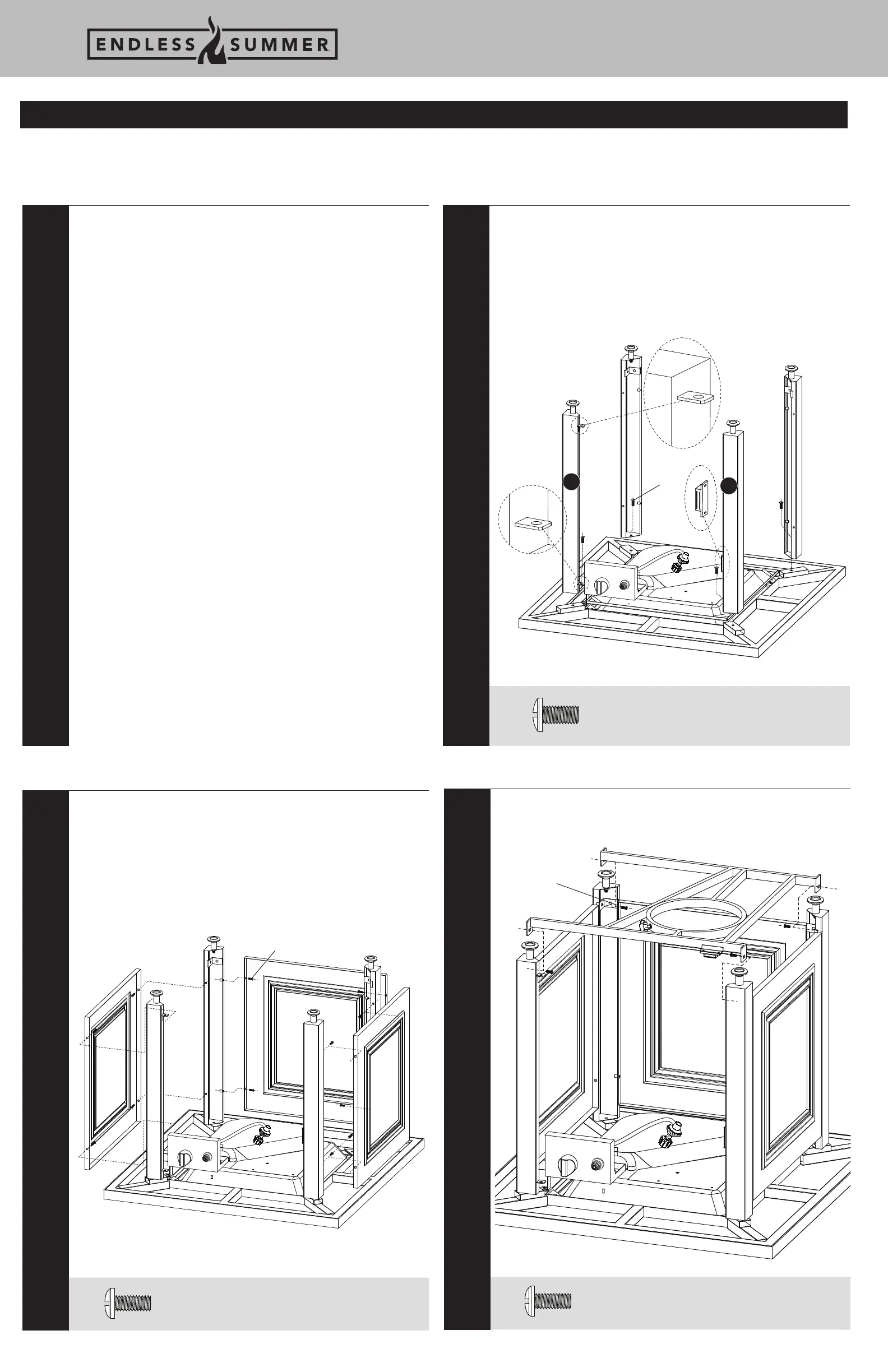 ENDLESS SUMMER