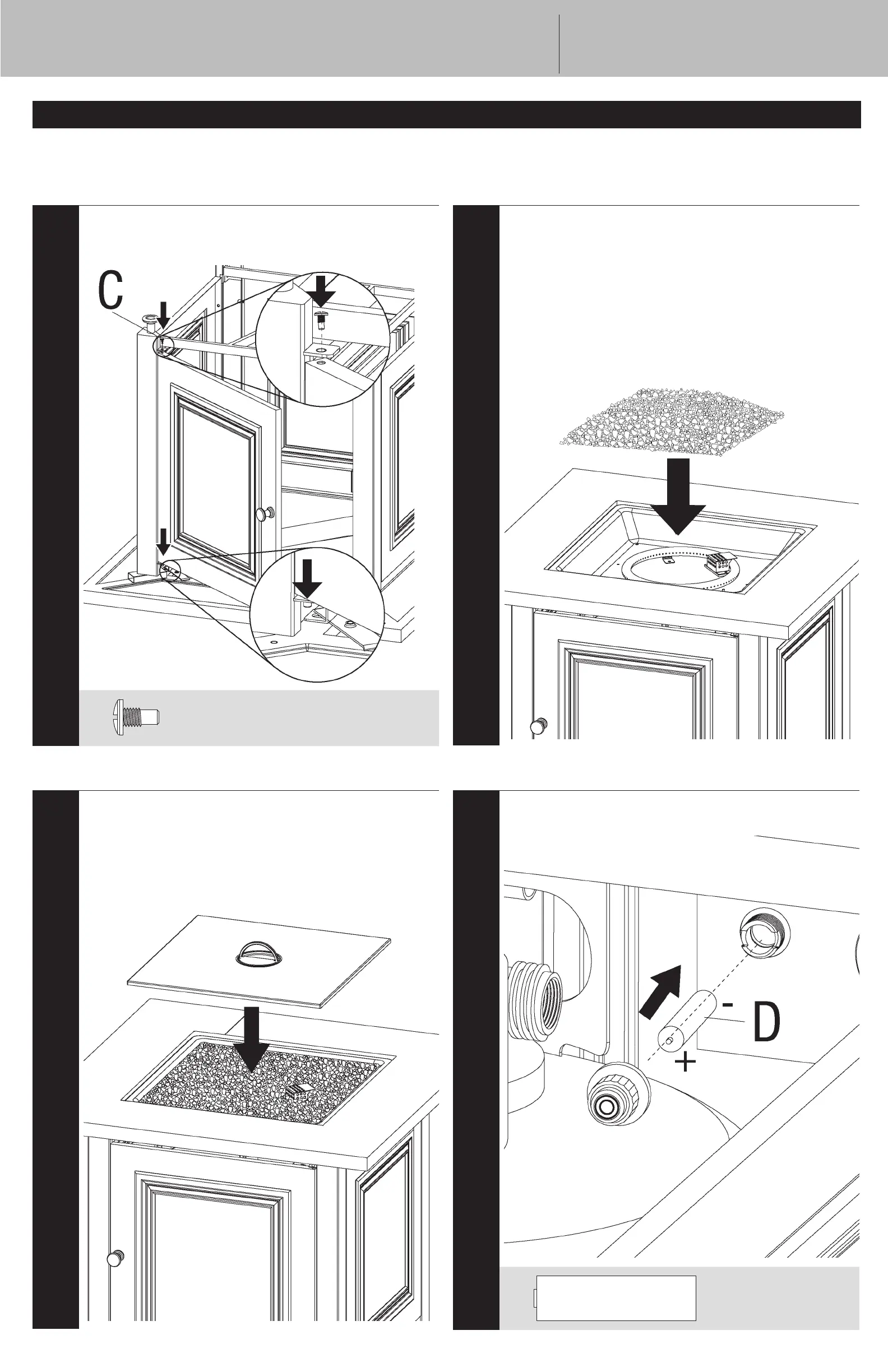 C

-
D
+