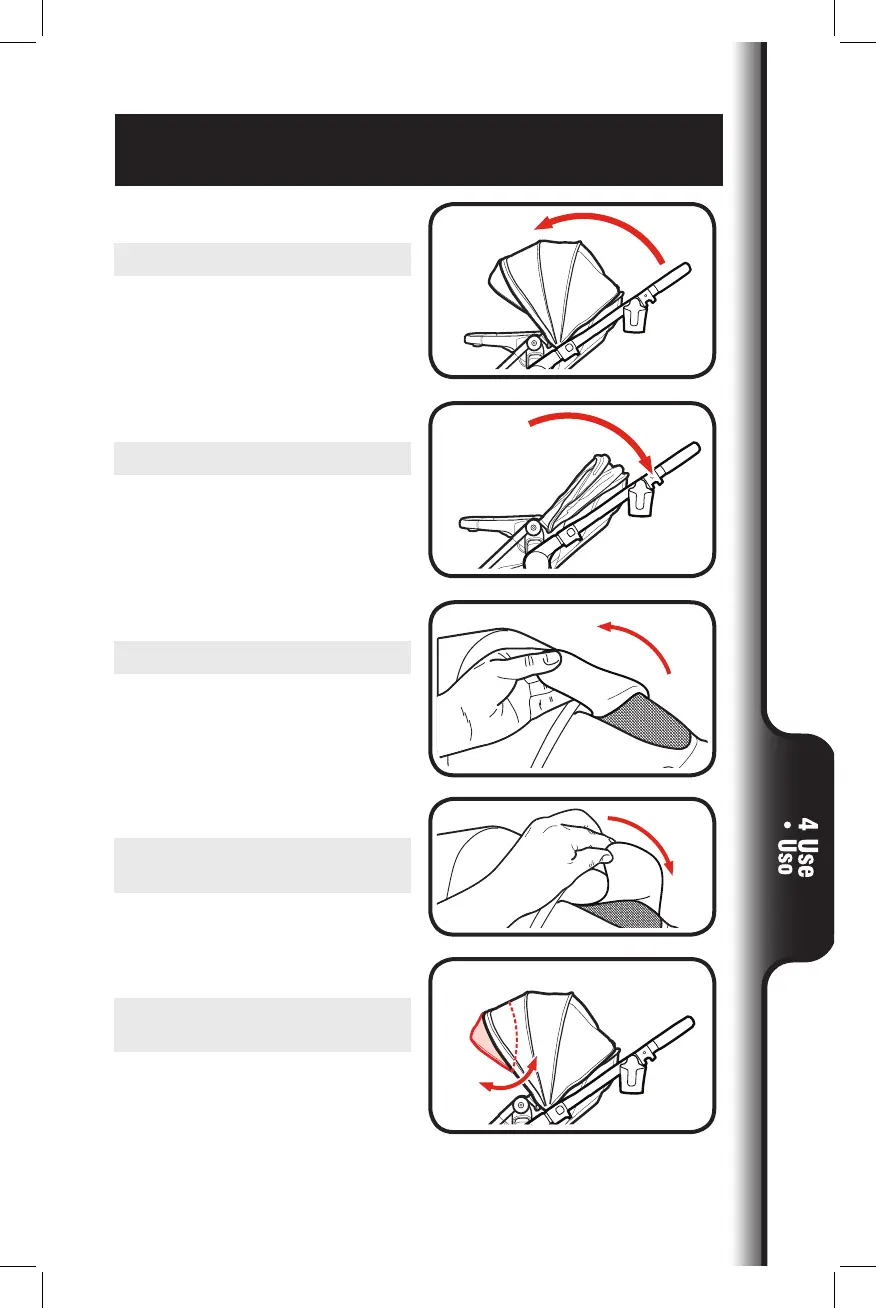 4 Use • Uso