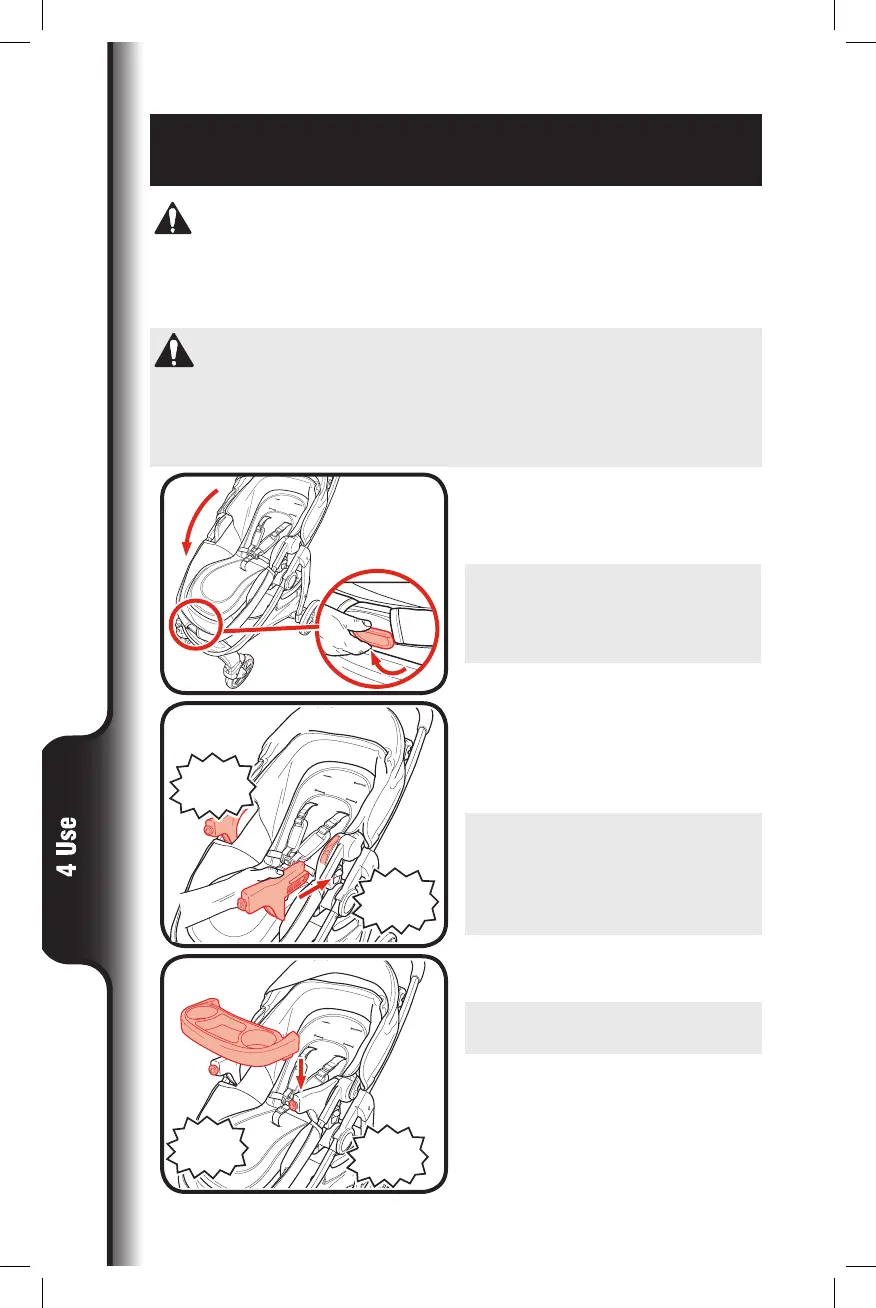 4 Use