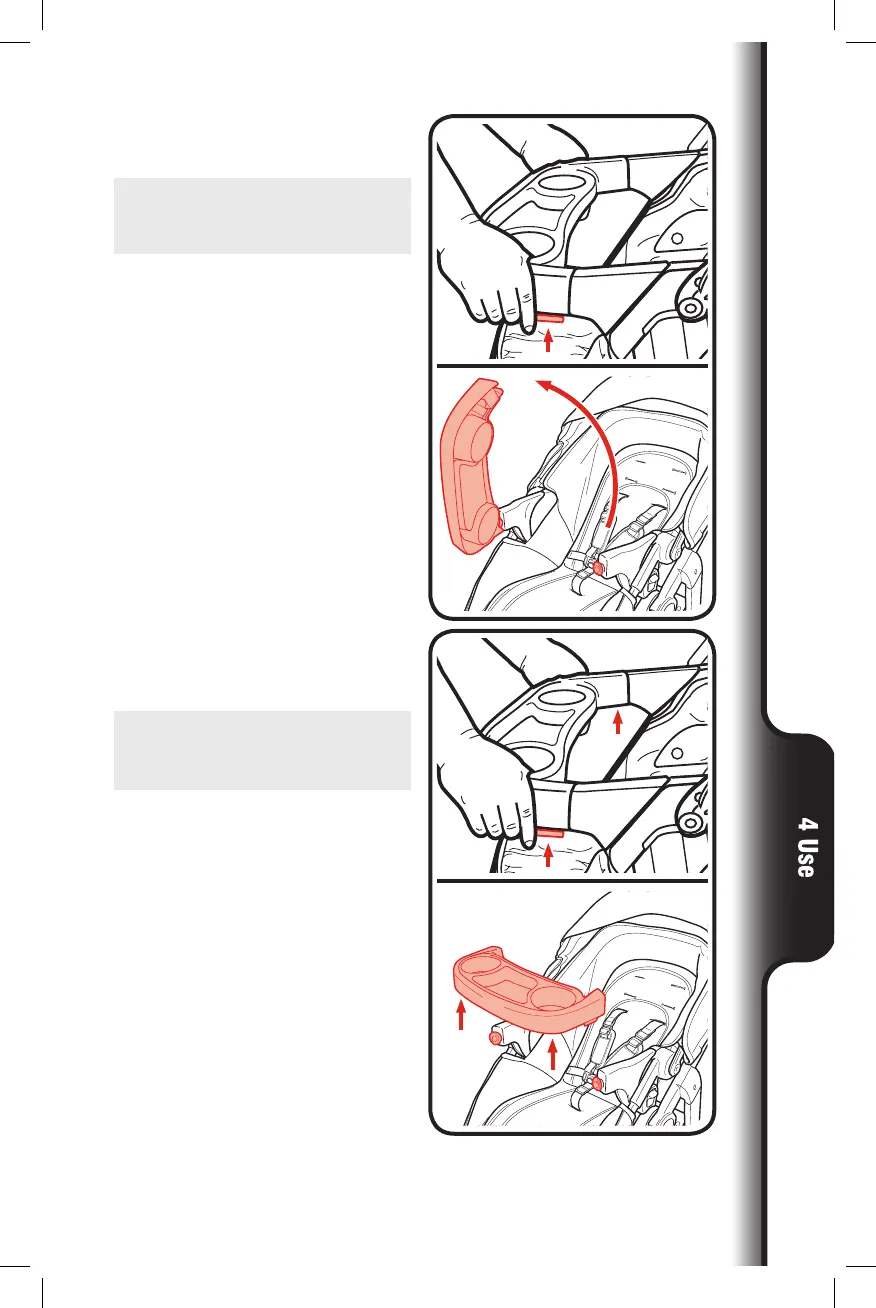 4 Use