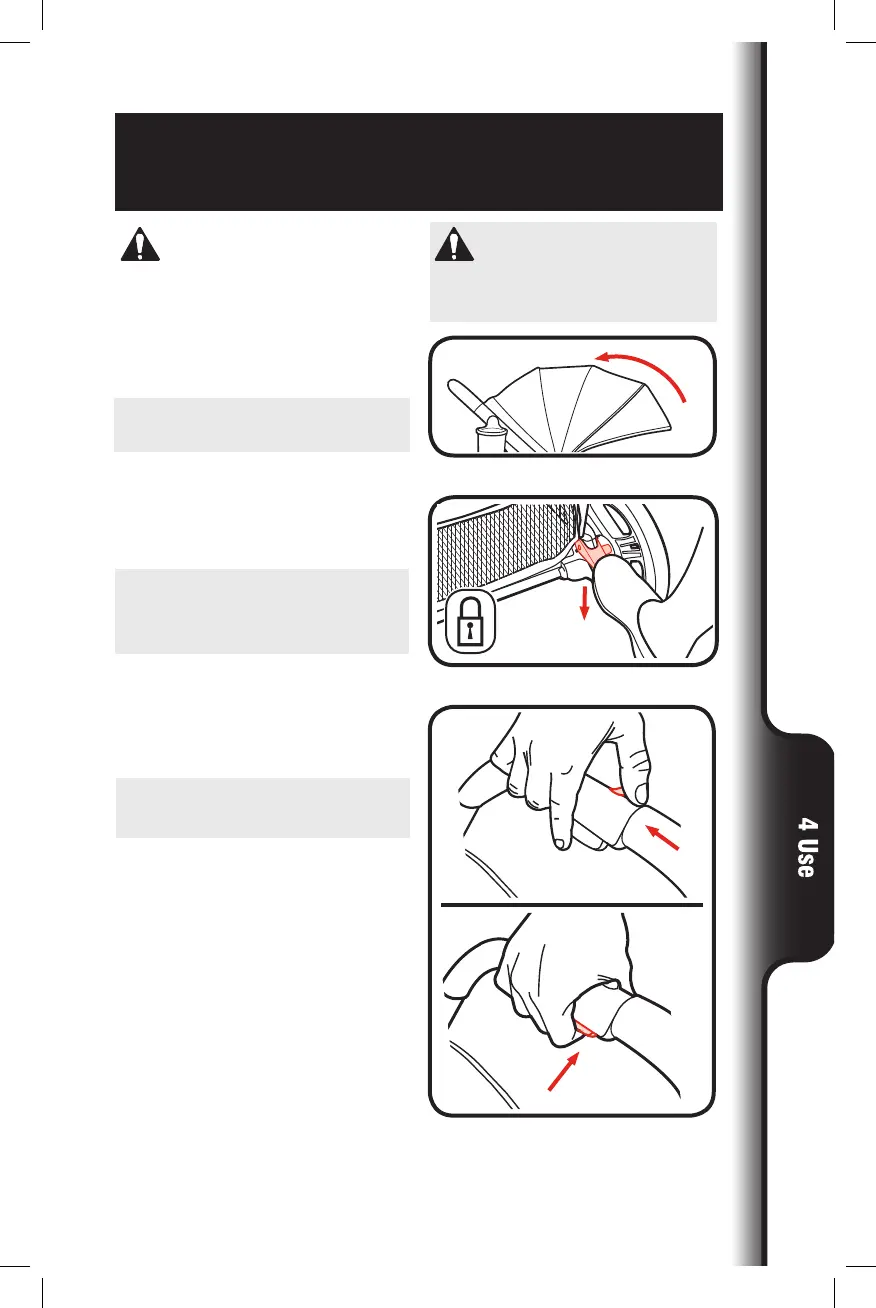 4 Use