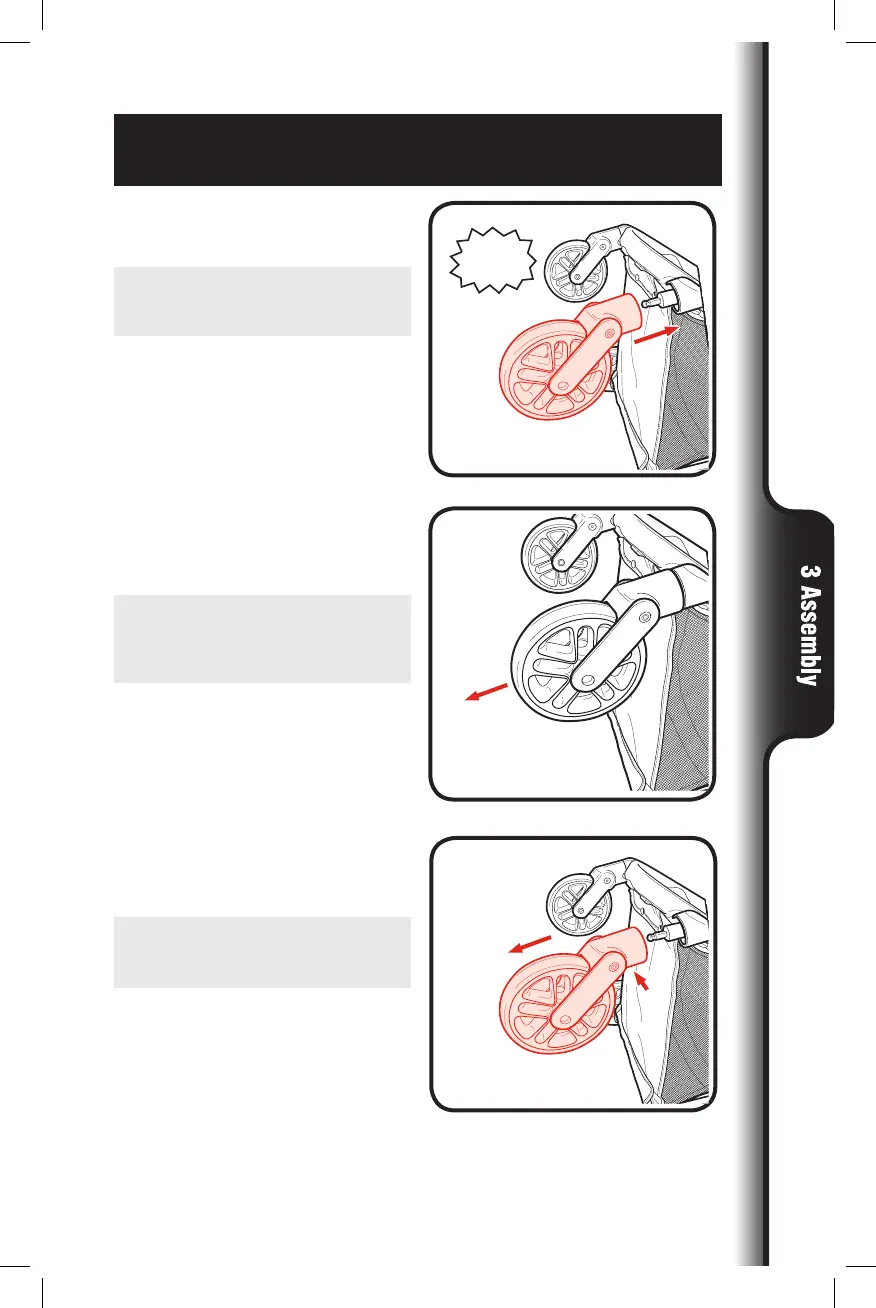 3 Assembly