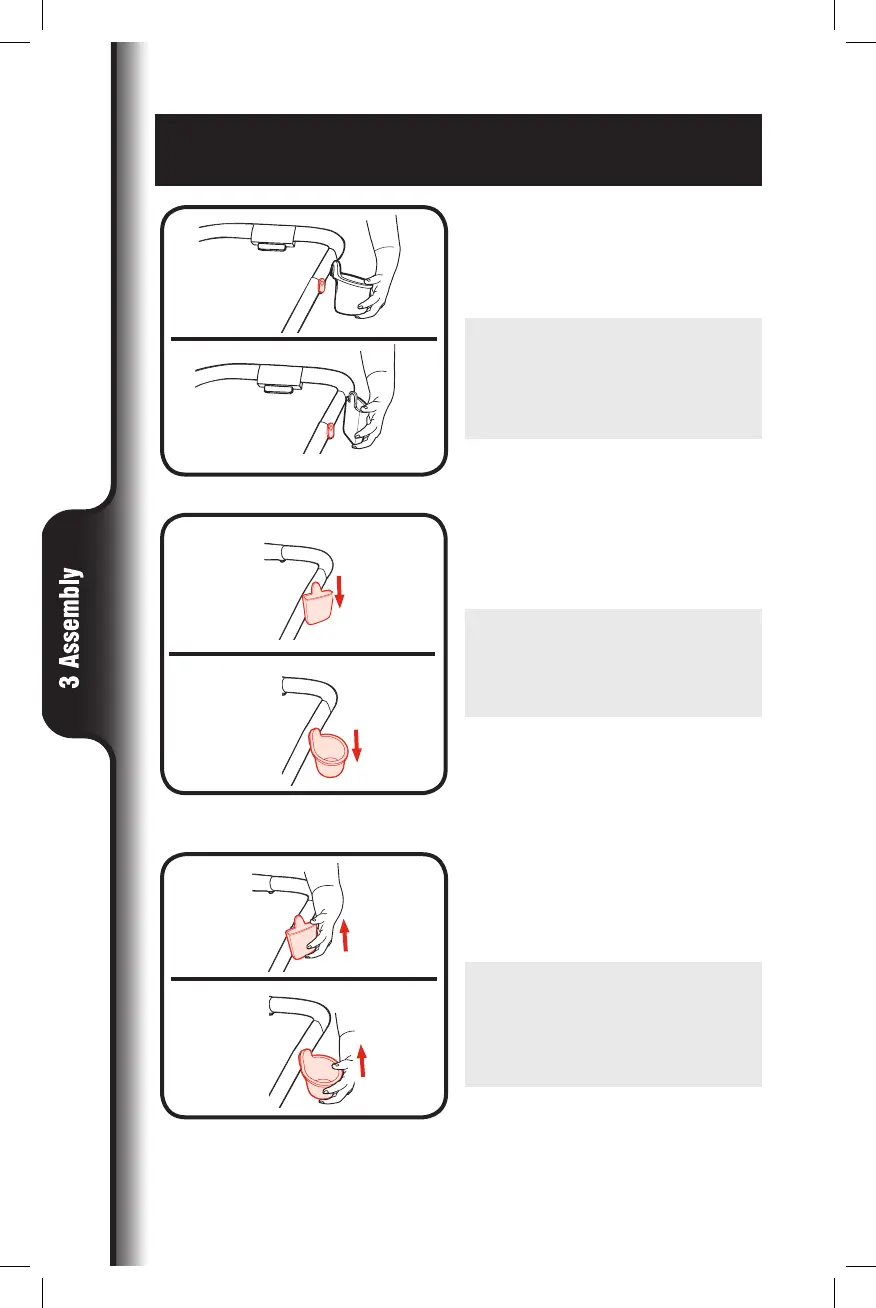 3 Assembly