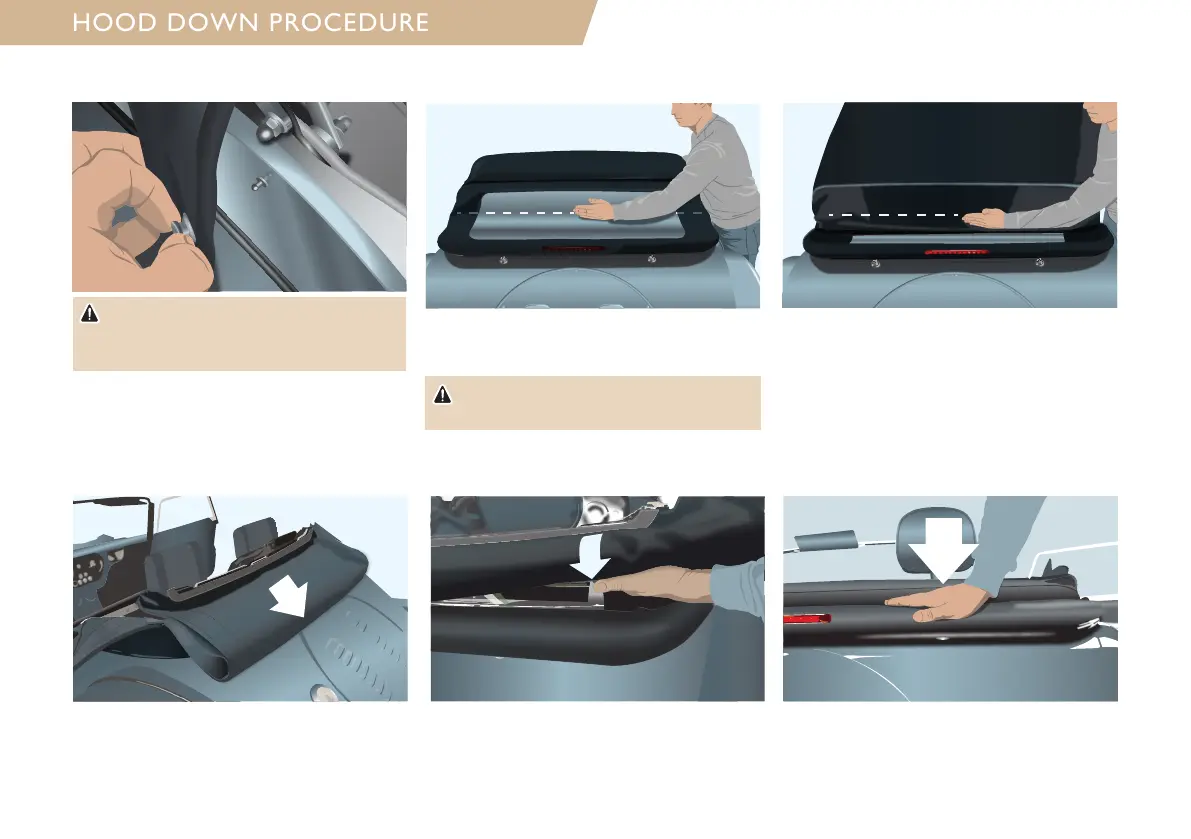 HOOD DOWN PROCEDURE