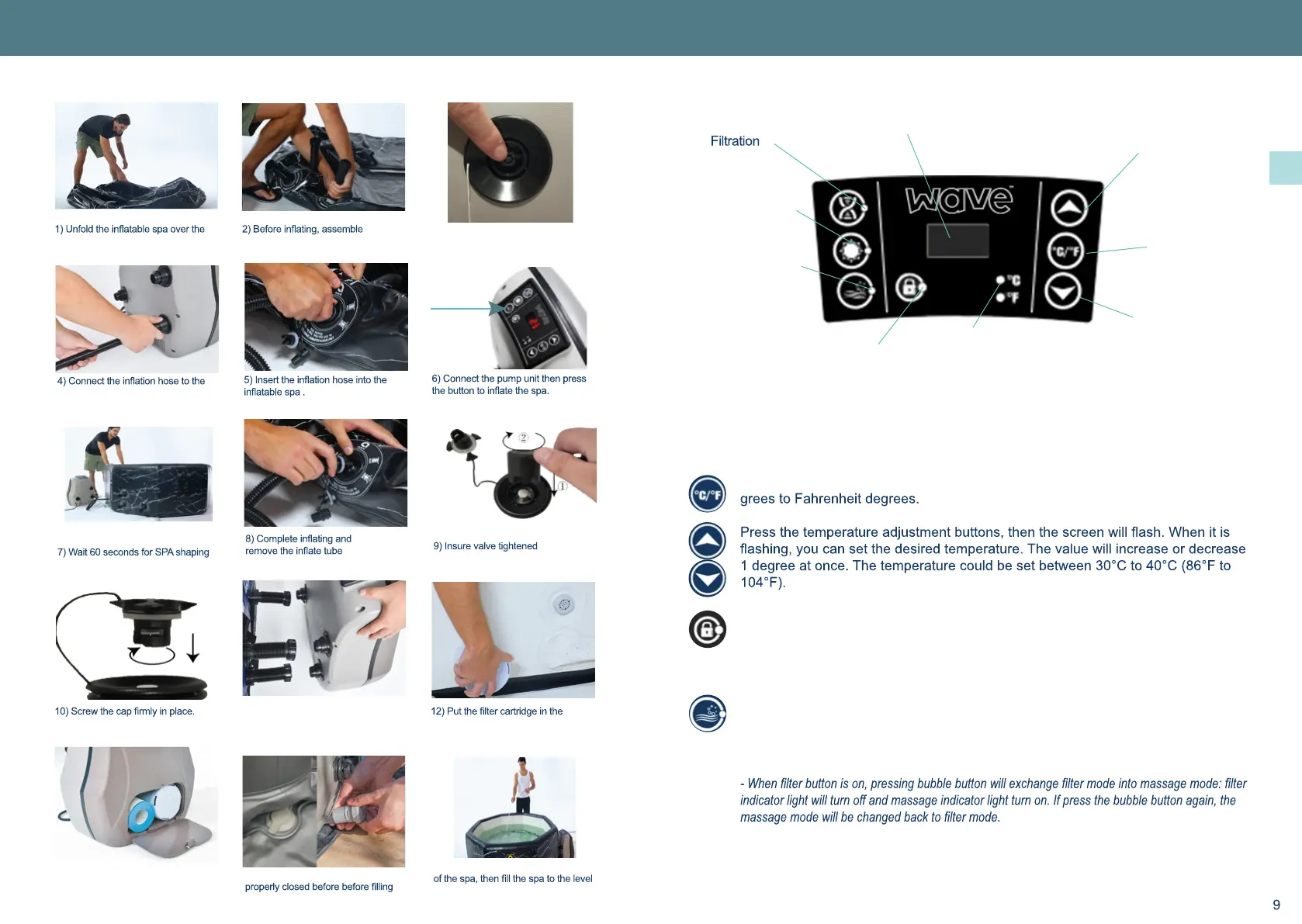 1) Unfold the inflatable spa over the

2) Before inflating, assemble

4) Connect the inflation hose to the

5) Insert the inflation hose into the inflatable spa .

6) Connect the pump unit then press the button to inflate the spa.

7) Wait 60 seconds for SPA shaping

8) Complete inflating and remove the inflate tube

9) Insure valve tightened

10) Screw the cap firmly in place.

12) Put the filter cartridge in the

properly closed before before filling

of the spa, then fill the spa to the level

Filtration

wave

°C/°F

°C

°F

grees to Fahrenheit degrees.

Press the temperature adjustment buttons, then the screen will flash. When it is flashing, you can set the desired temperature. The value will increase or decrease 1 degree at once. The temperature could be set between 30°C to 40°C (86°F to 104°F).

- When filter button is on, pressing bubble button will exchange filter mode into massage mode: filter indicator light will turn off and massage indicator light turn on. If press the bubble button again, the massage mode will be changed back to filter mode.

9