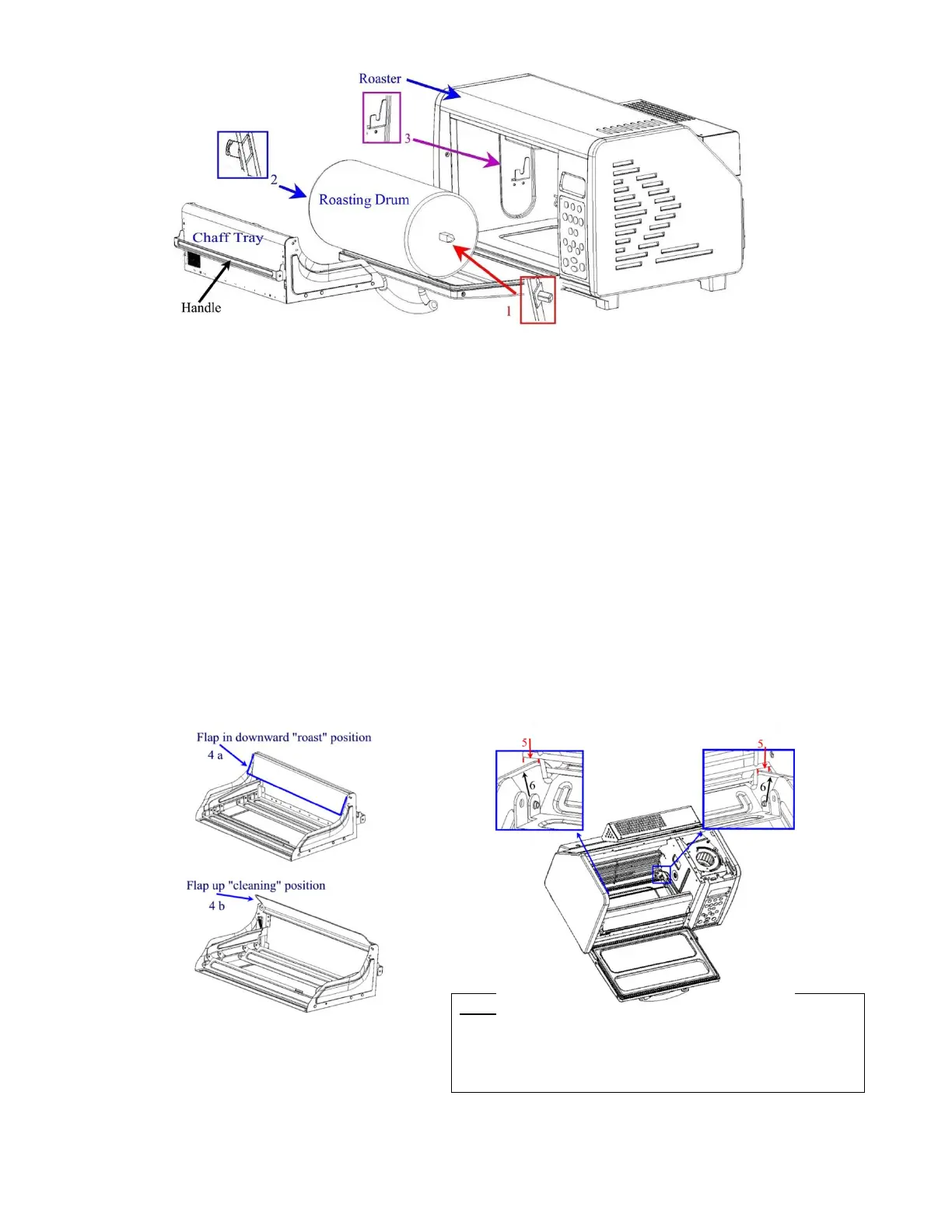 Roaster

3

2

Roasting Drum

Chaff Tray

Handle

1

Flap in downward "roast" position

4 a

Flap up "cleaning" position

4 b

5

6

5

6