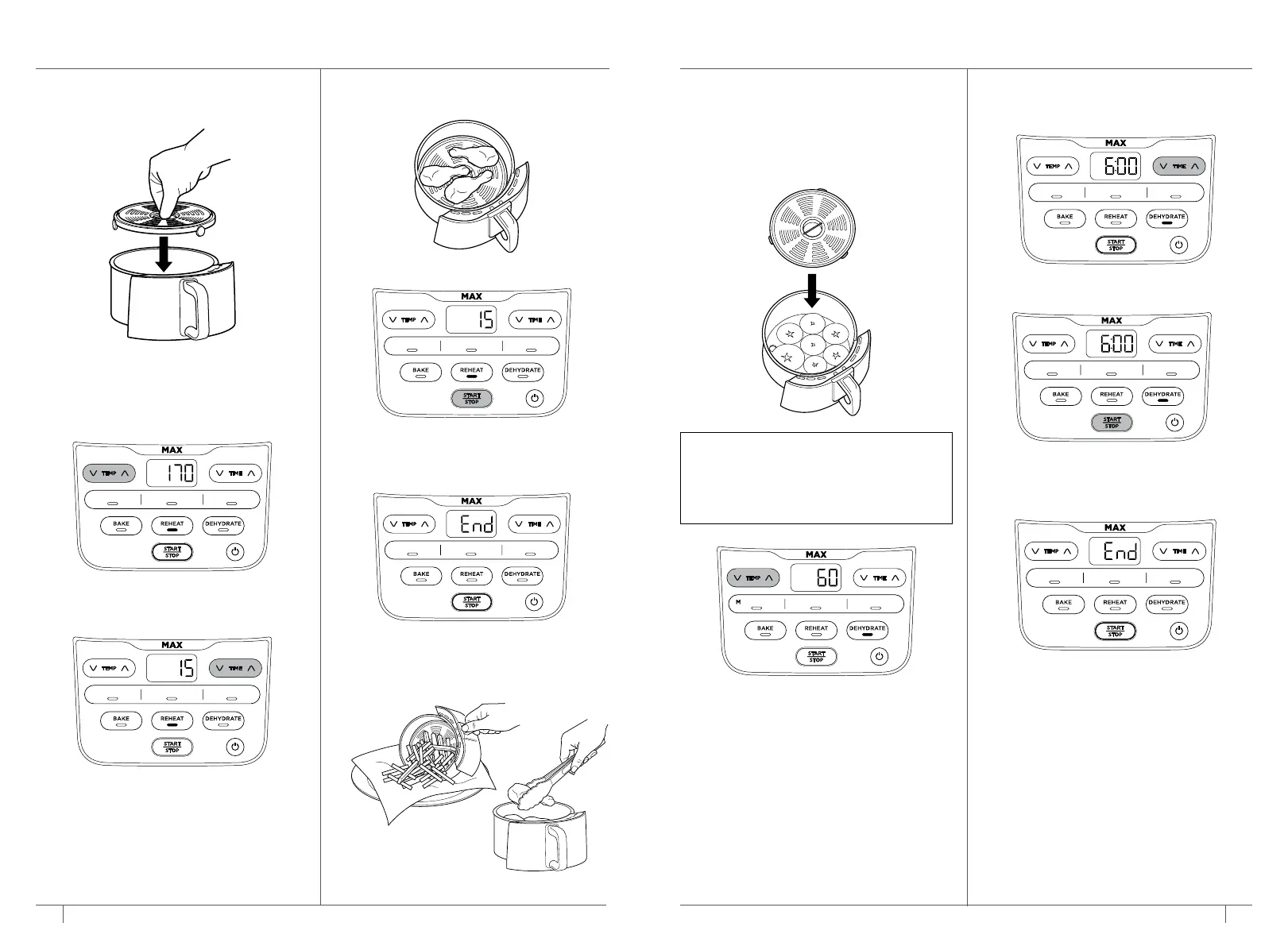 MAX
TEMP
170
TIME
BAKE
REHEAT
DEHYDRATE
START
STOP

MAX
TEMP
15
TIME
BAKE
REHEAT
DEHYDRATE
START
STOP

MAX
TEMP
15
TIME
BAKE
REHEAT
DEHYDRATE
START
STOP

MAX
TEMP
End
TIME
BAKE
REHEAT
DEHYDRATE
START
STOP

MAX
TEMP
60
TIME
M
BAKE
REHEAT
DEHYDRATE
START
STOP

MAX
TEMP
6:00
TIME
BAKE
REHEAT
DEHYDRATE
START
STOP

MAX
TEMP
6:00
TIME
BAKE
REHEAT
DEHYDRATE
START
STOP

MAX
TEMP
End
TIME
BAKE
REHEAT
DEHYDRATE
START
STOP