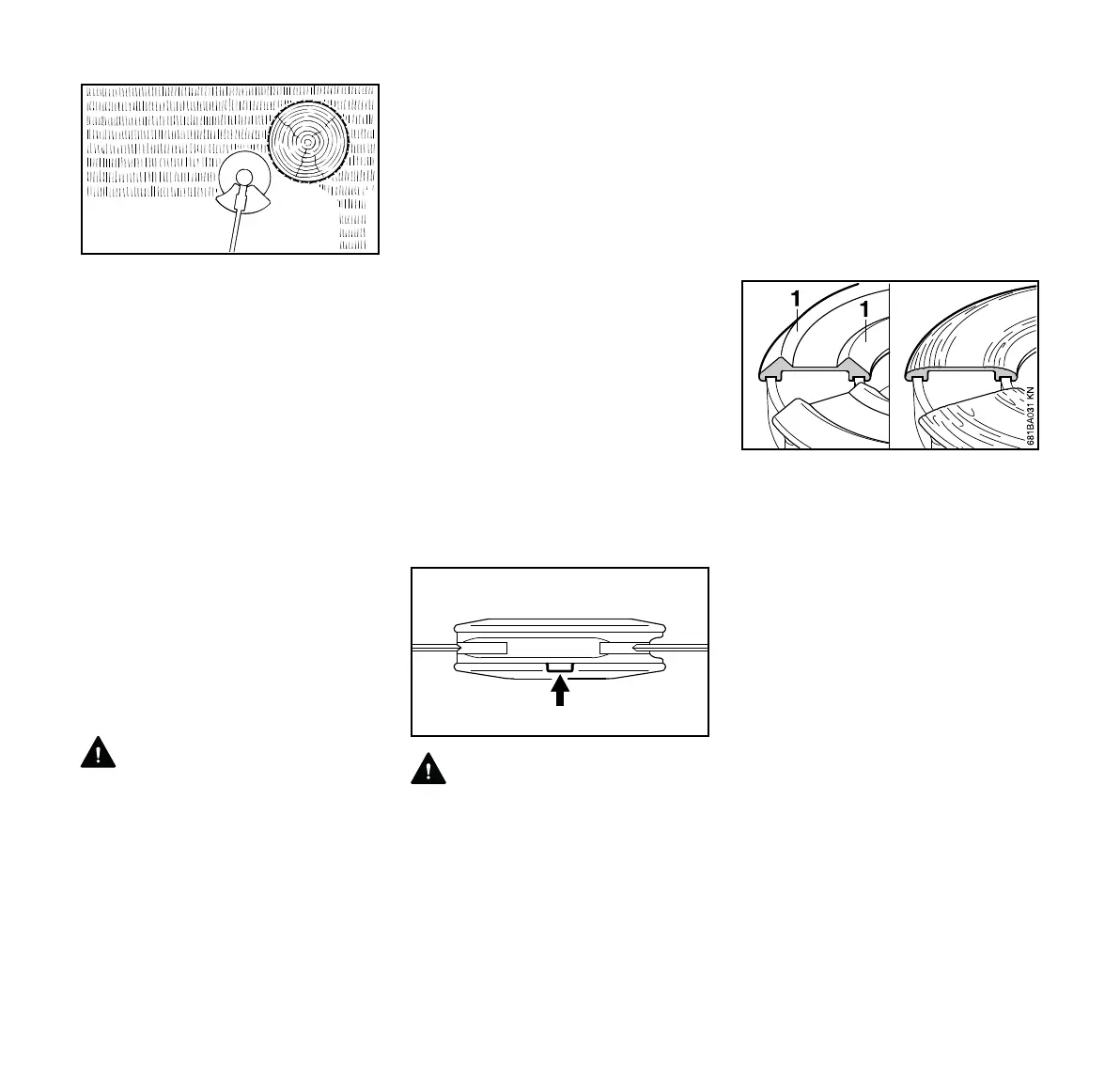 1 1

681BA031 KN