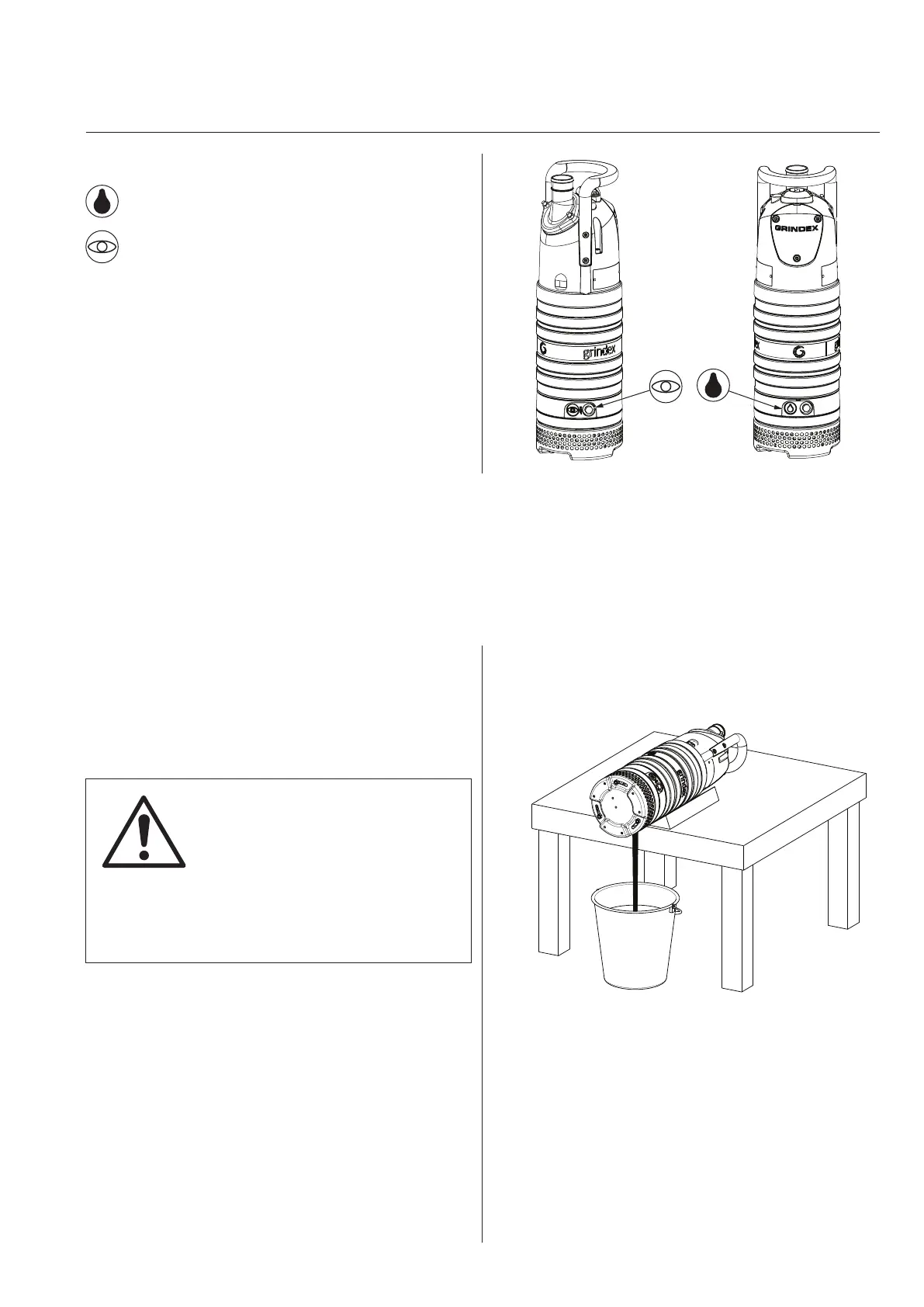 grindex

GRINDEX