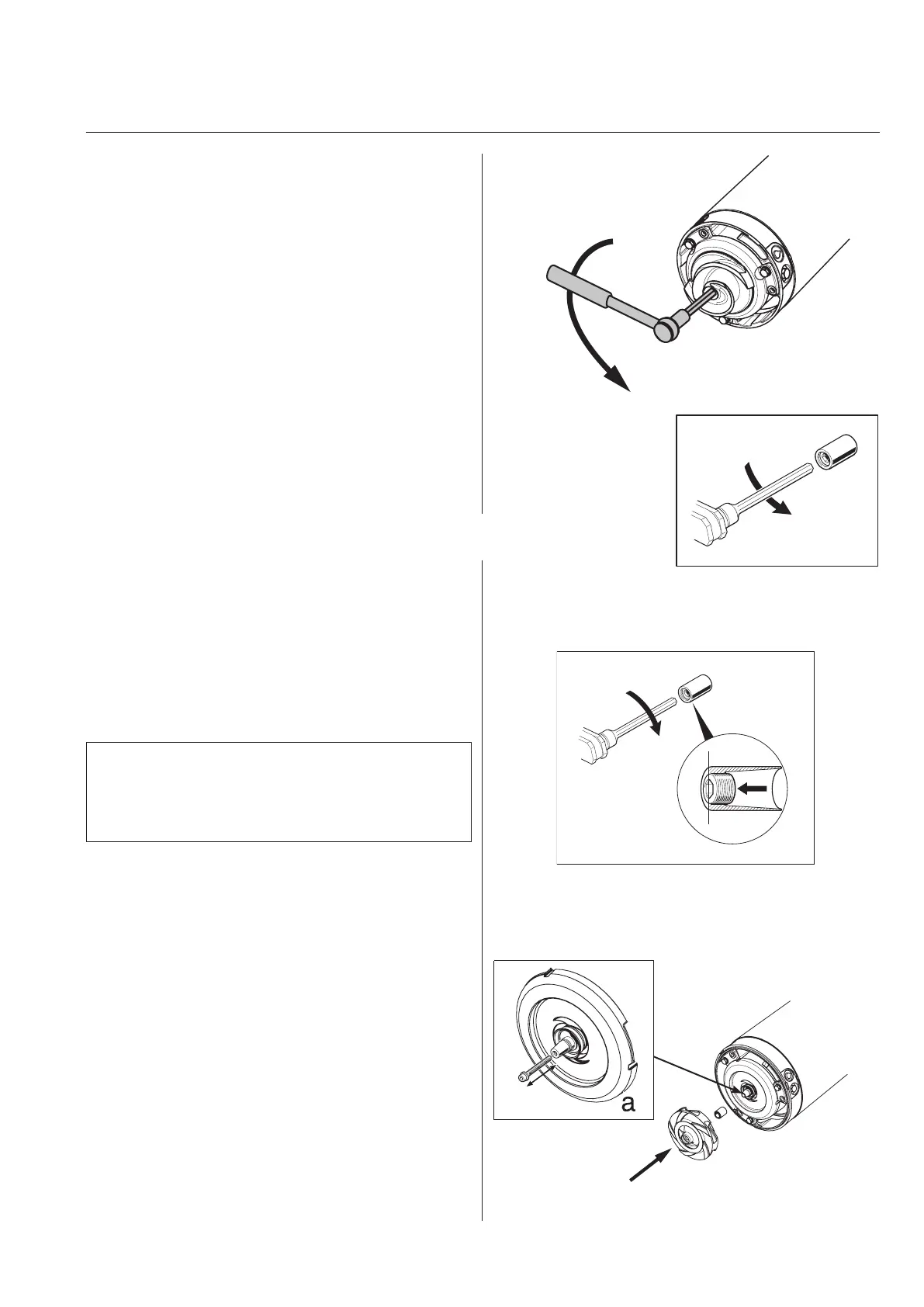 a