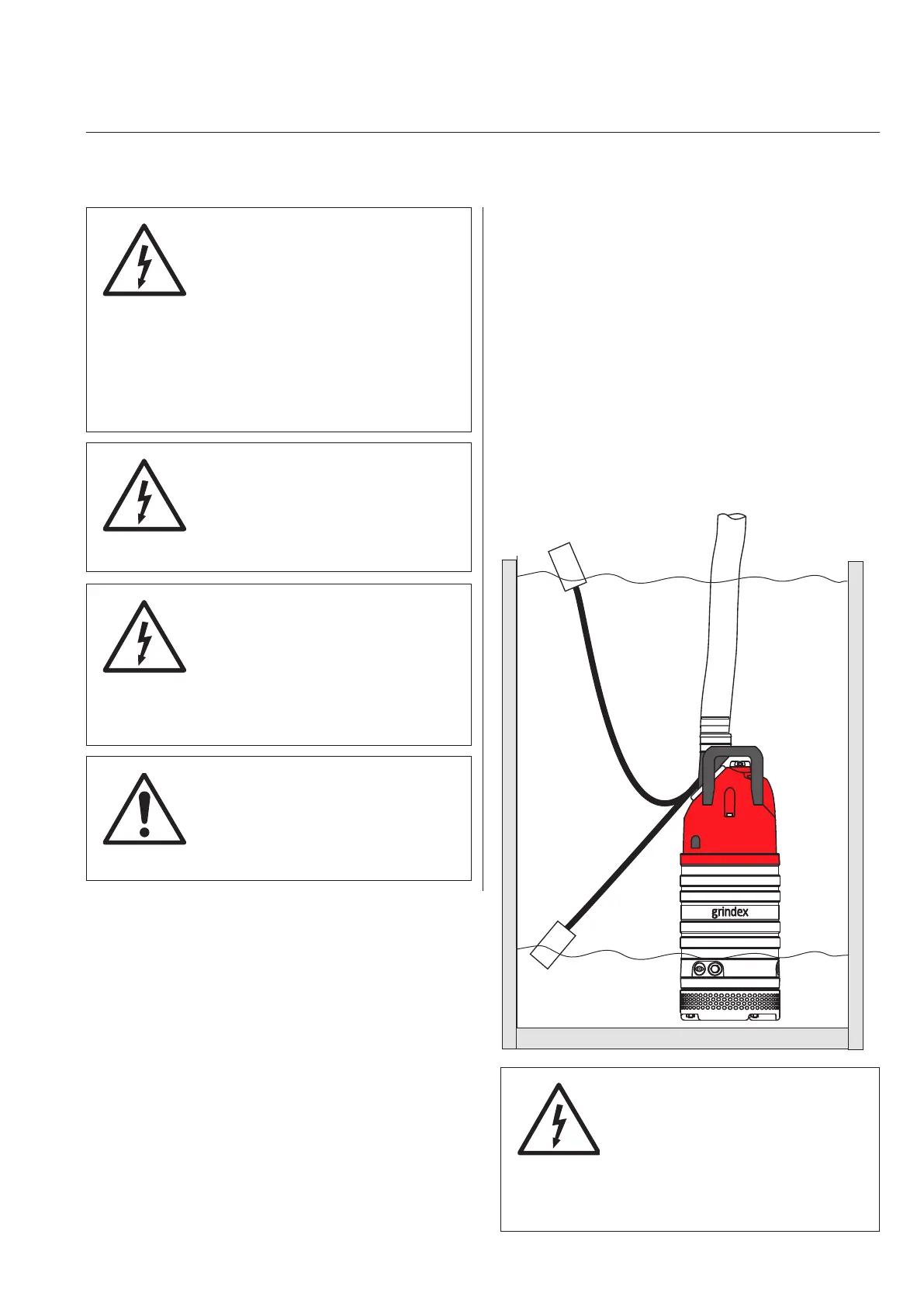 grindex