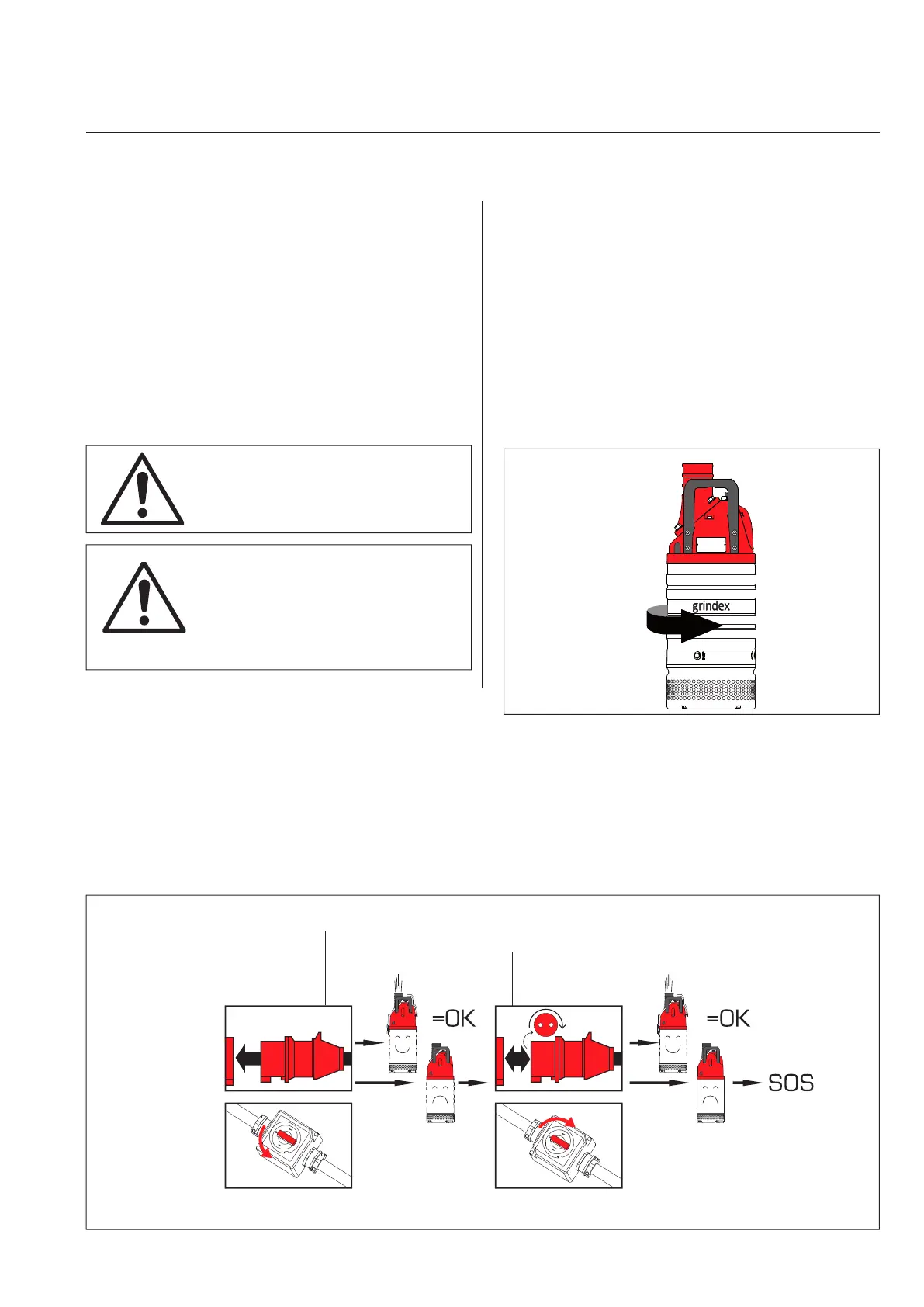 grindex

=OK

=OK

SOS