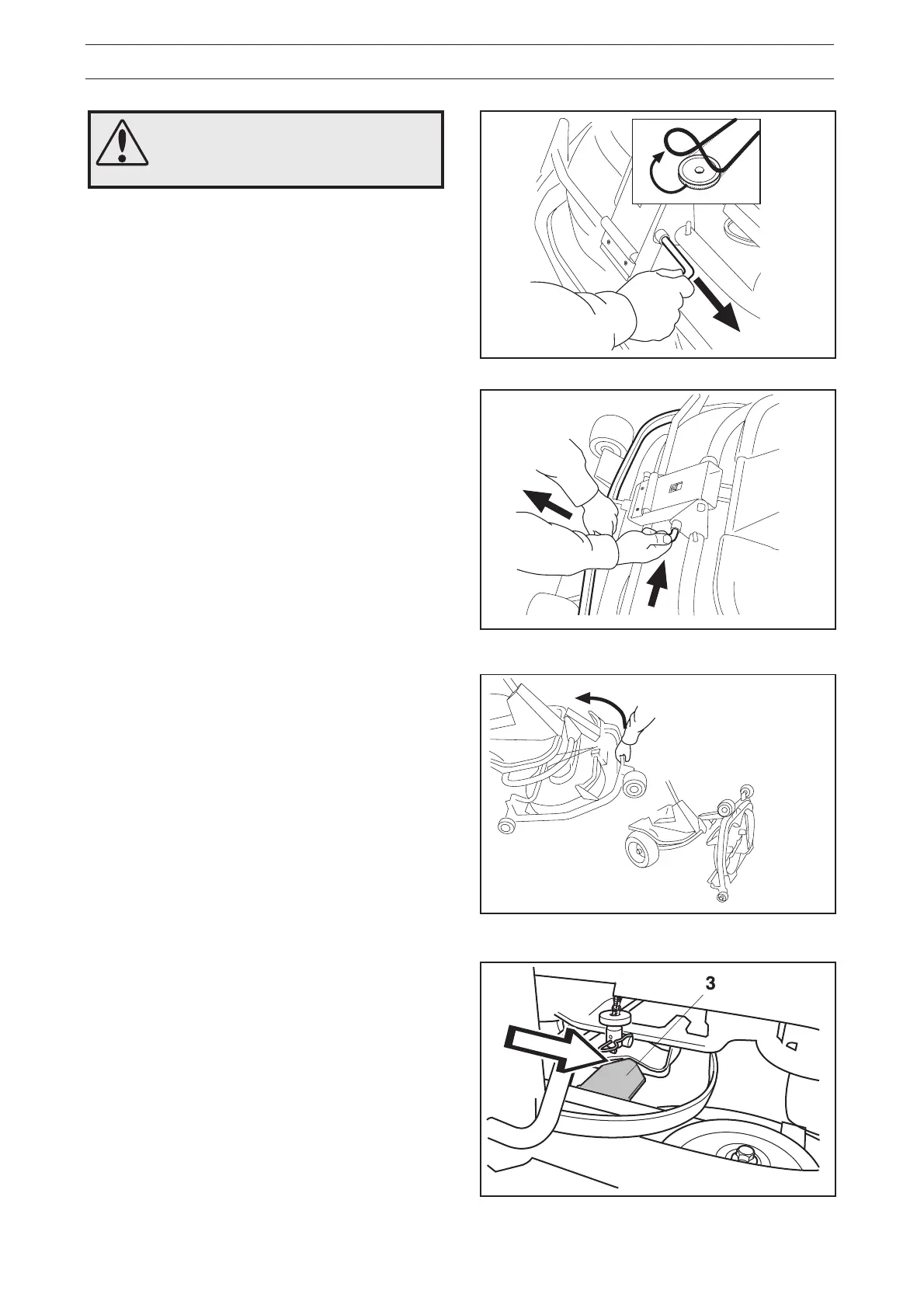 3