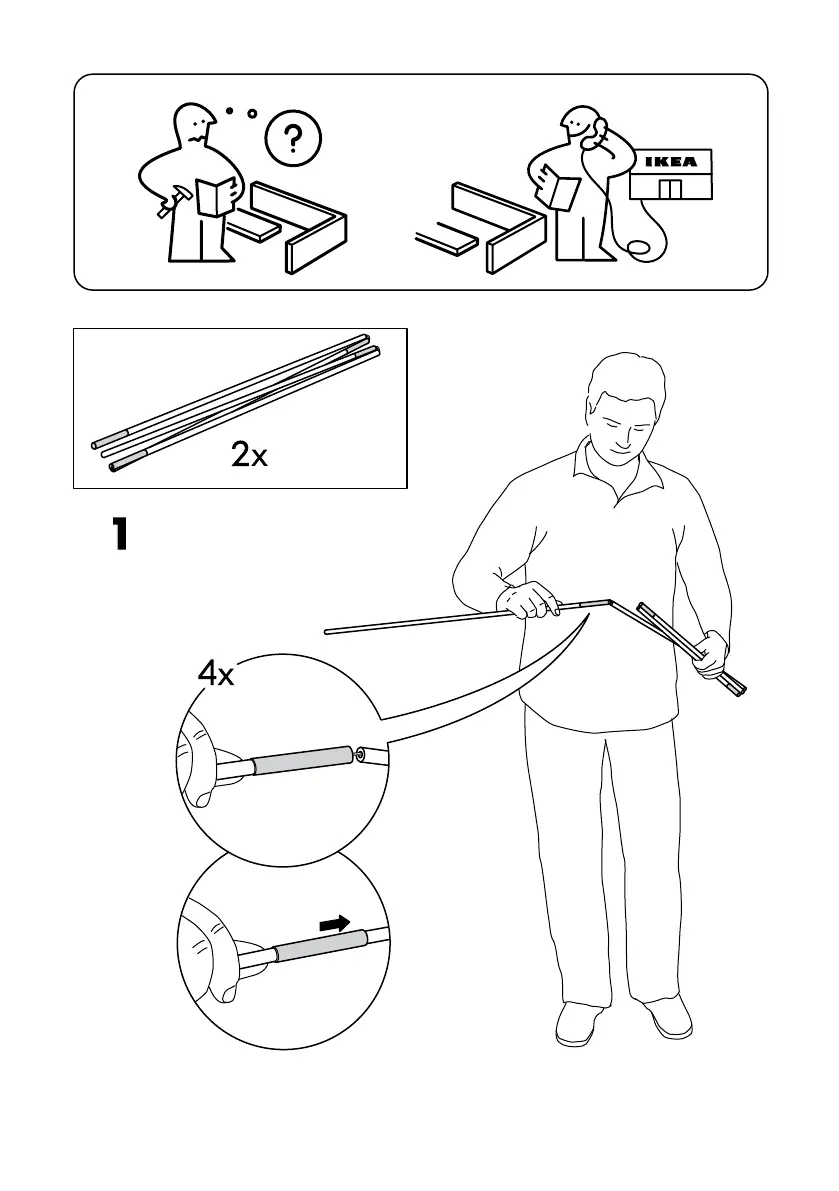 ?

IKEA

2x

1

4x