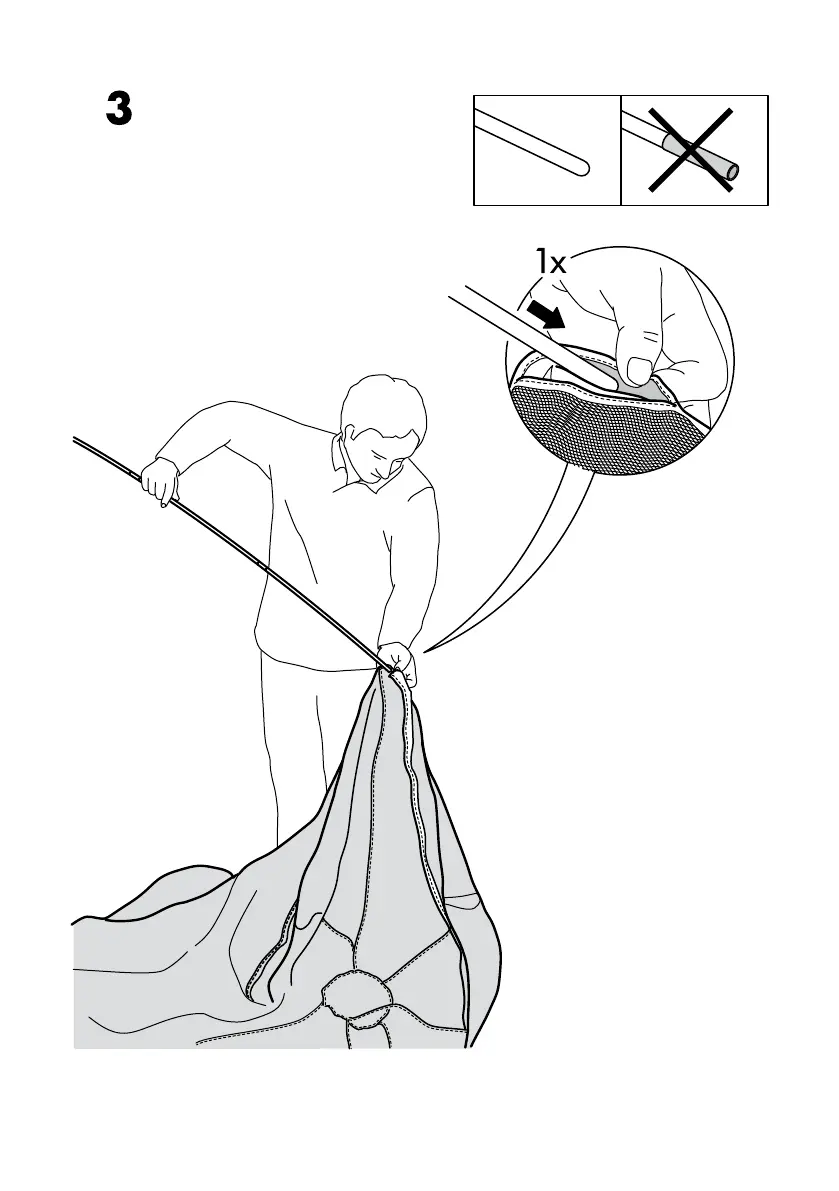 3

1x