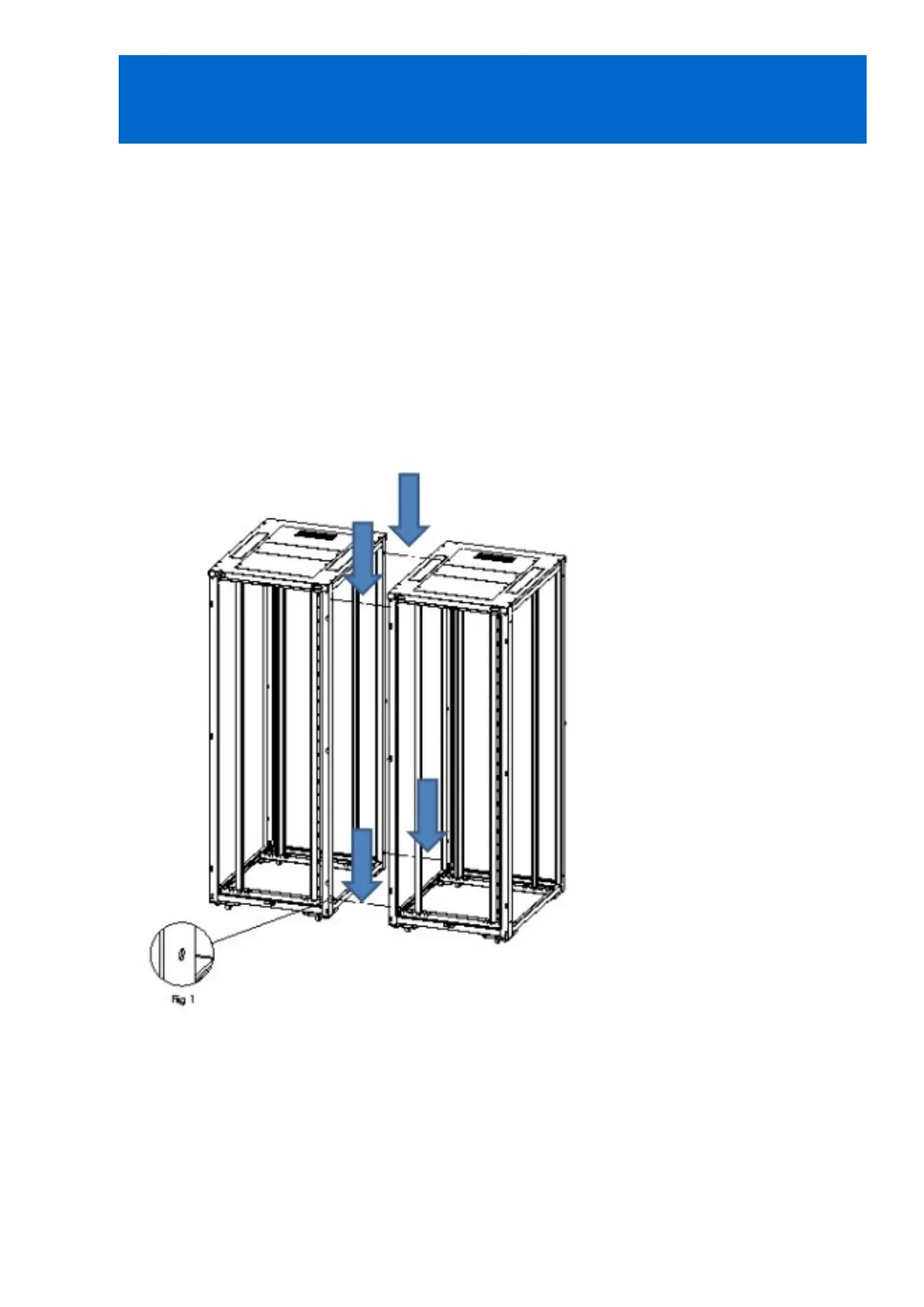 Fig 1