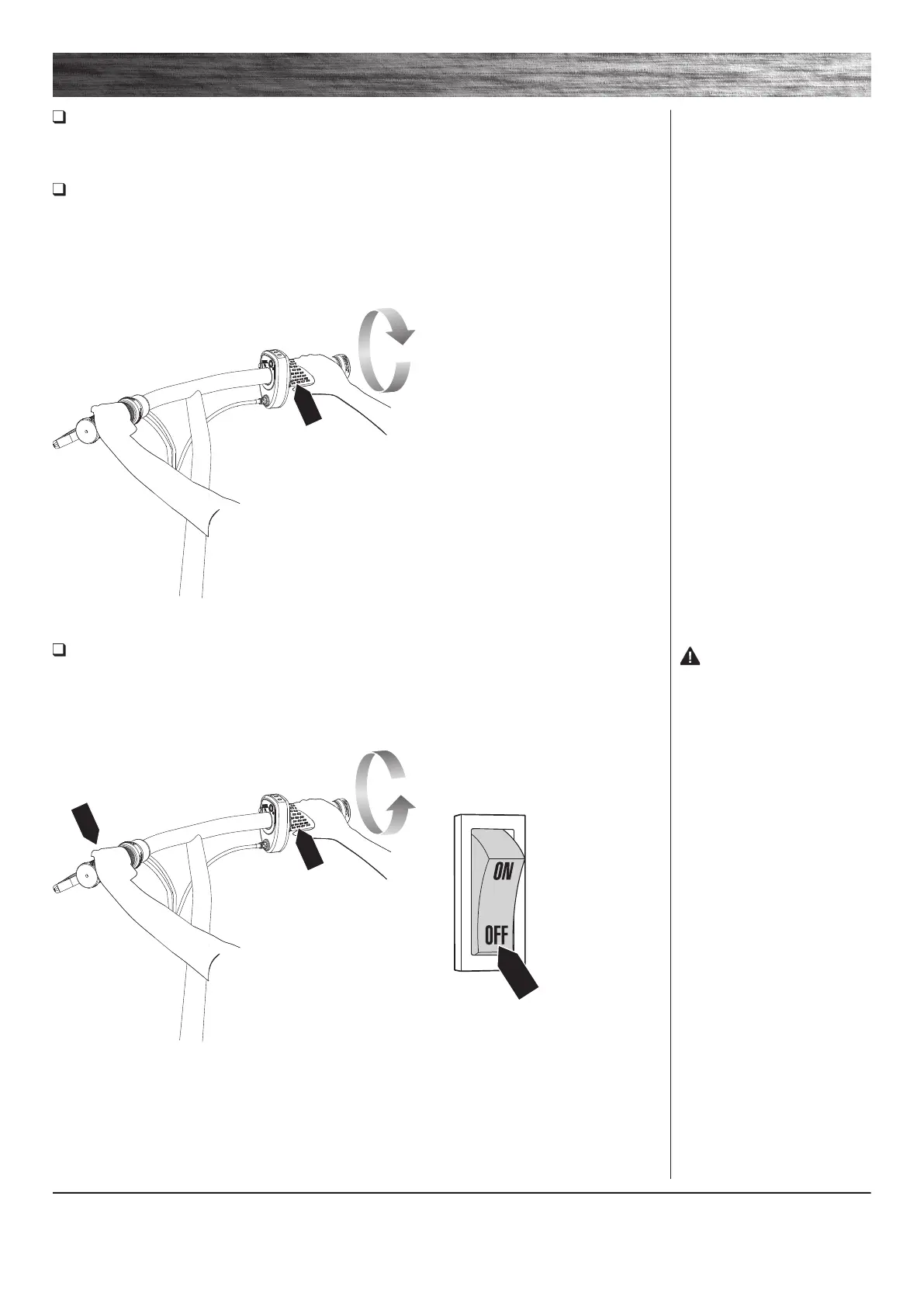 ON

OFF