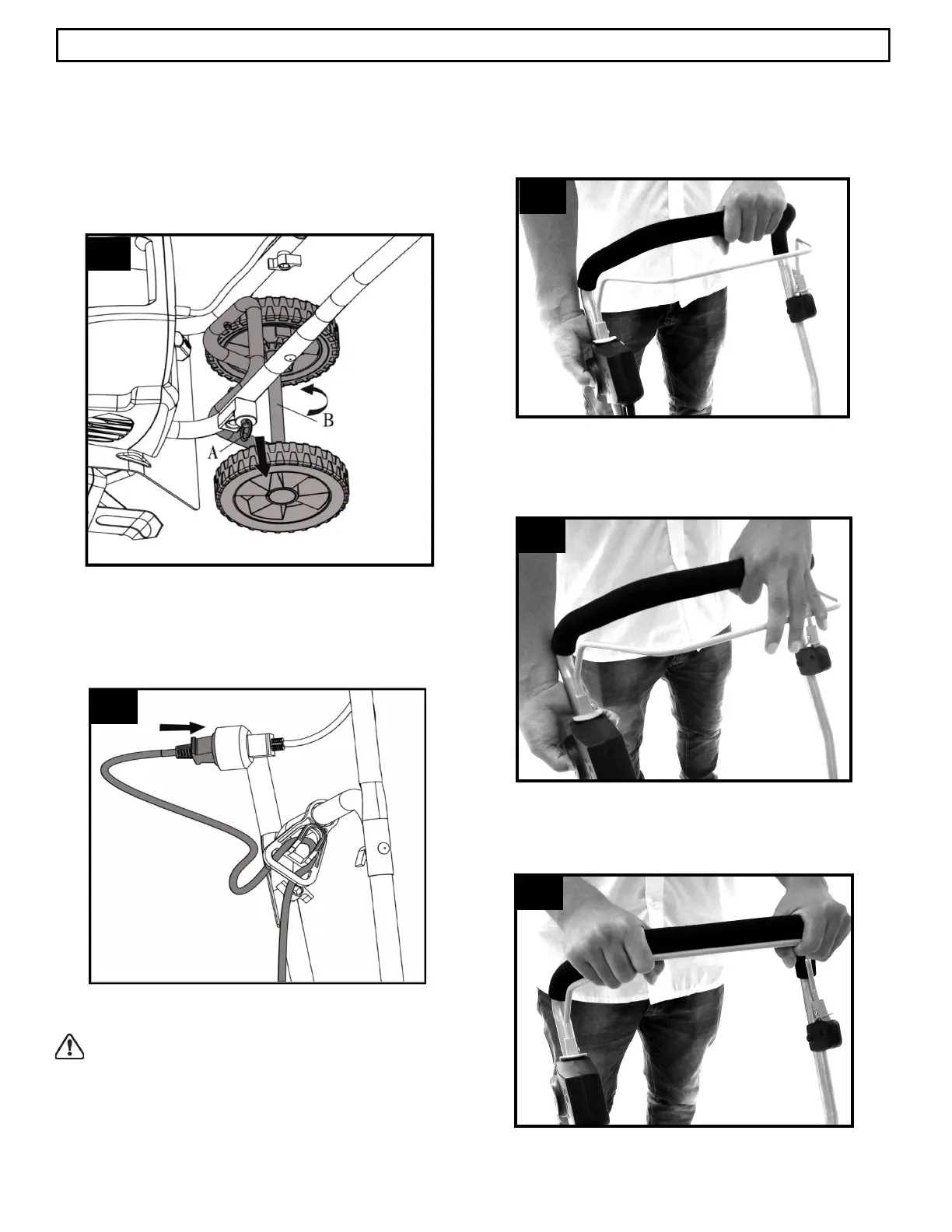 B

A