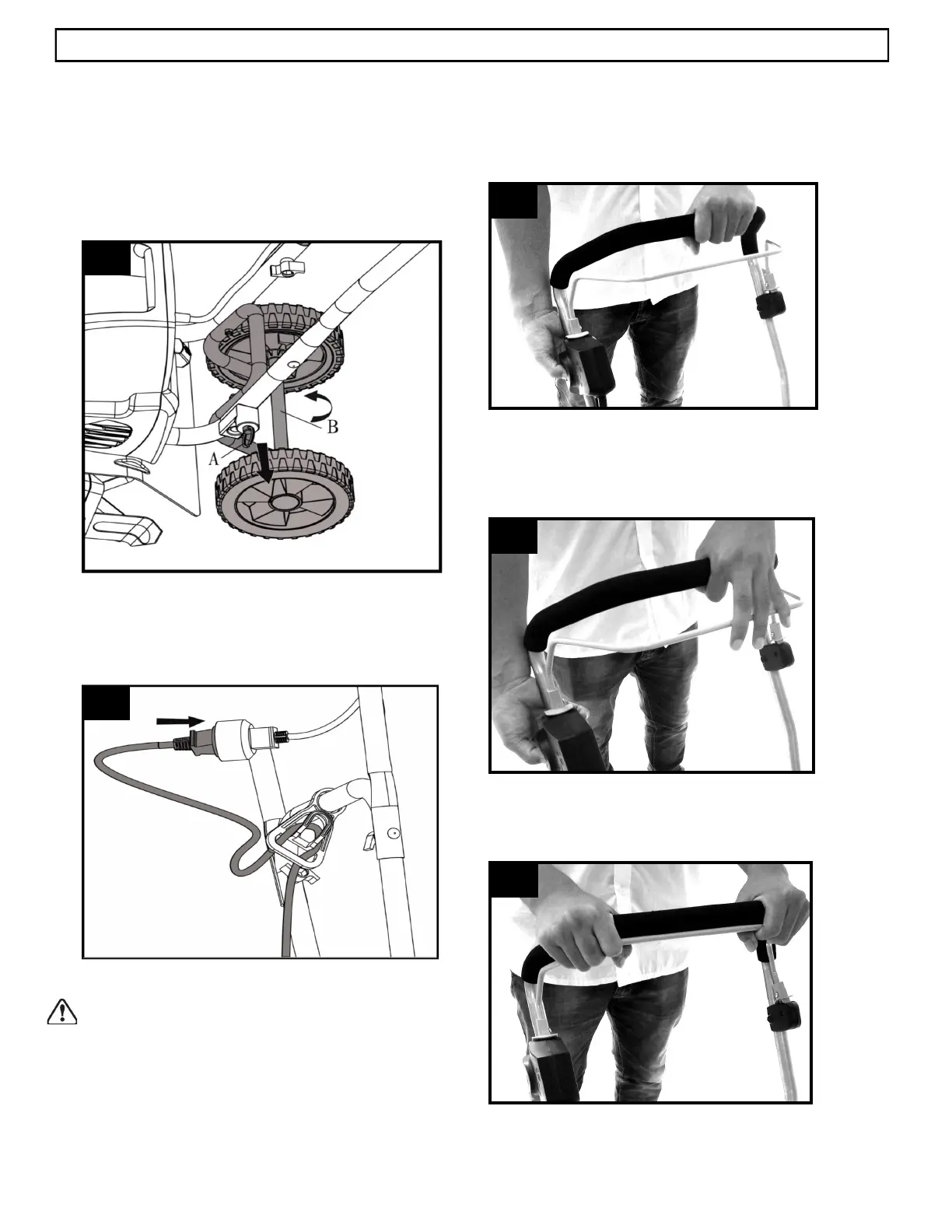 B

A