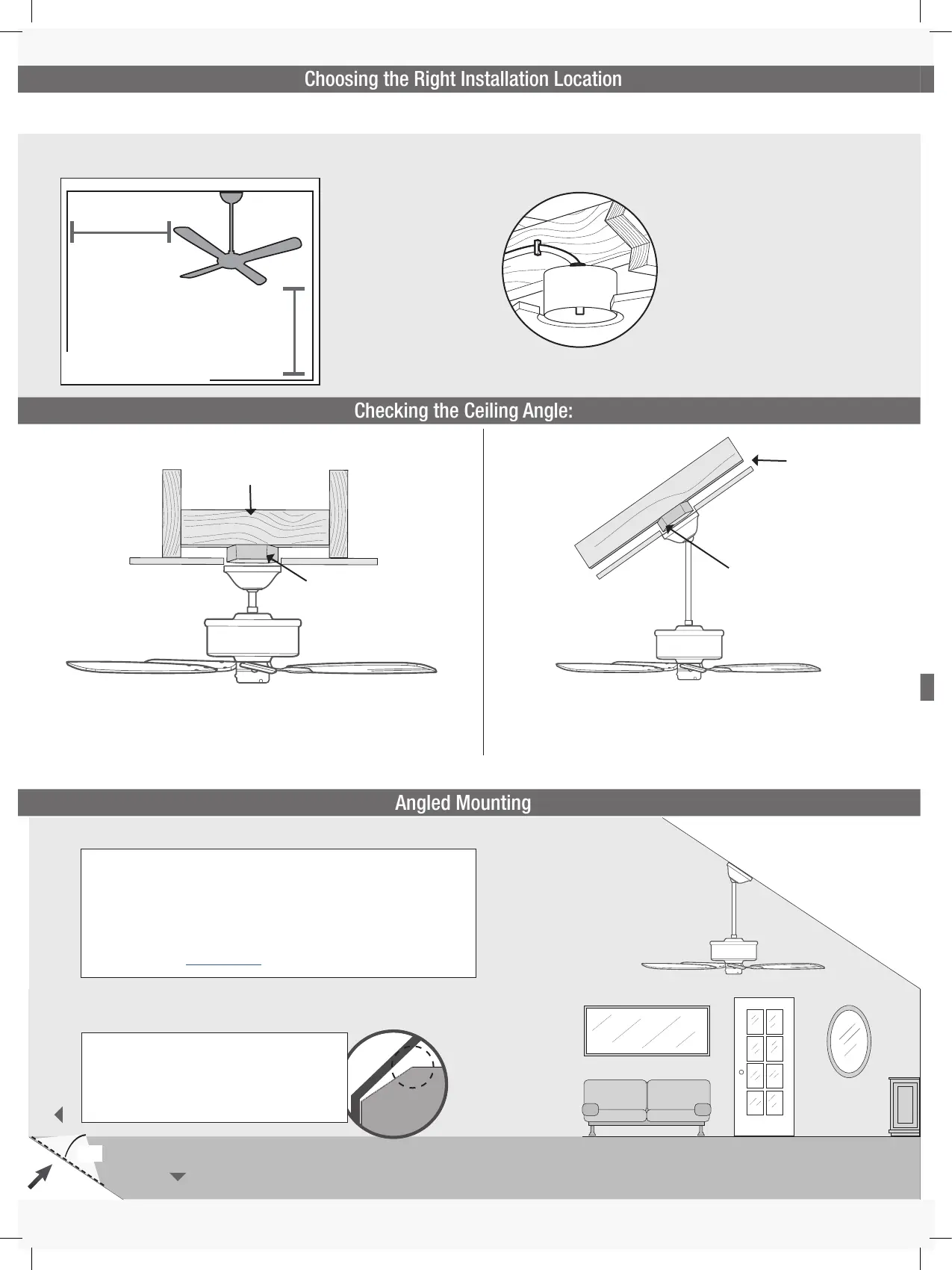 Choosing the Right Installation Location

Checking the Ceiling Angle:

Angled Mounting