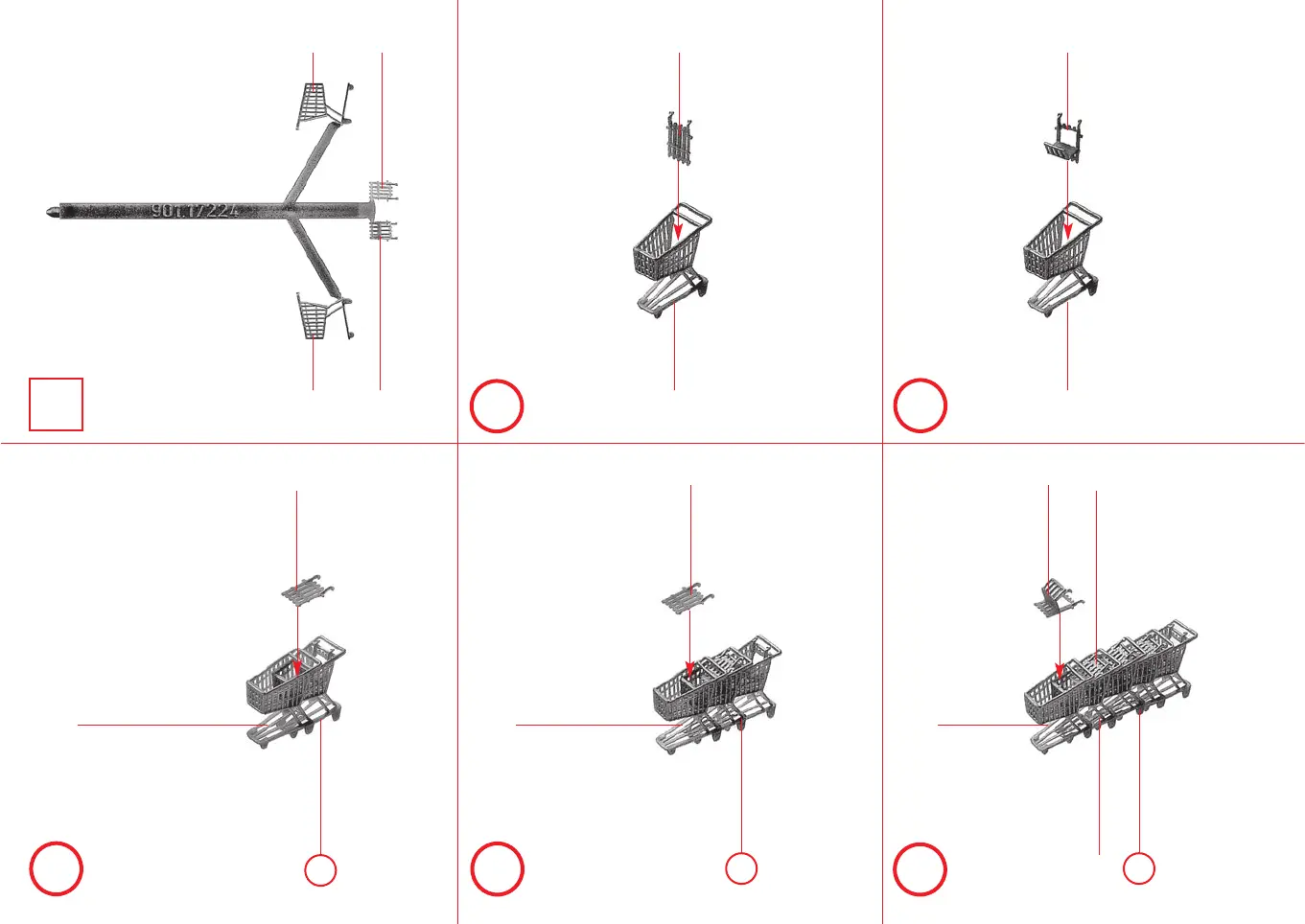 901.17224