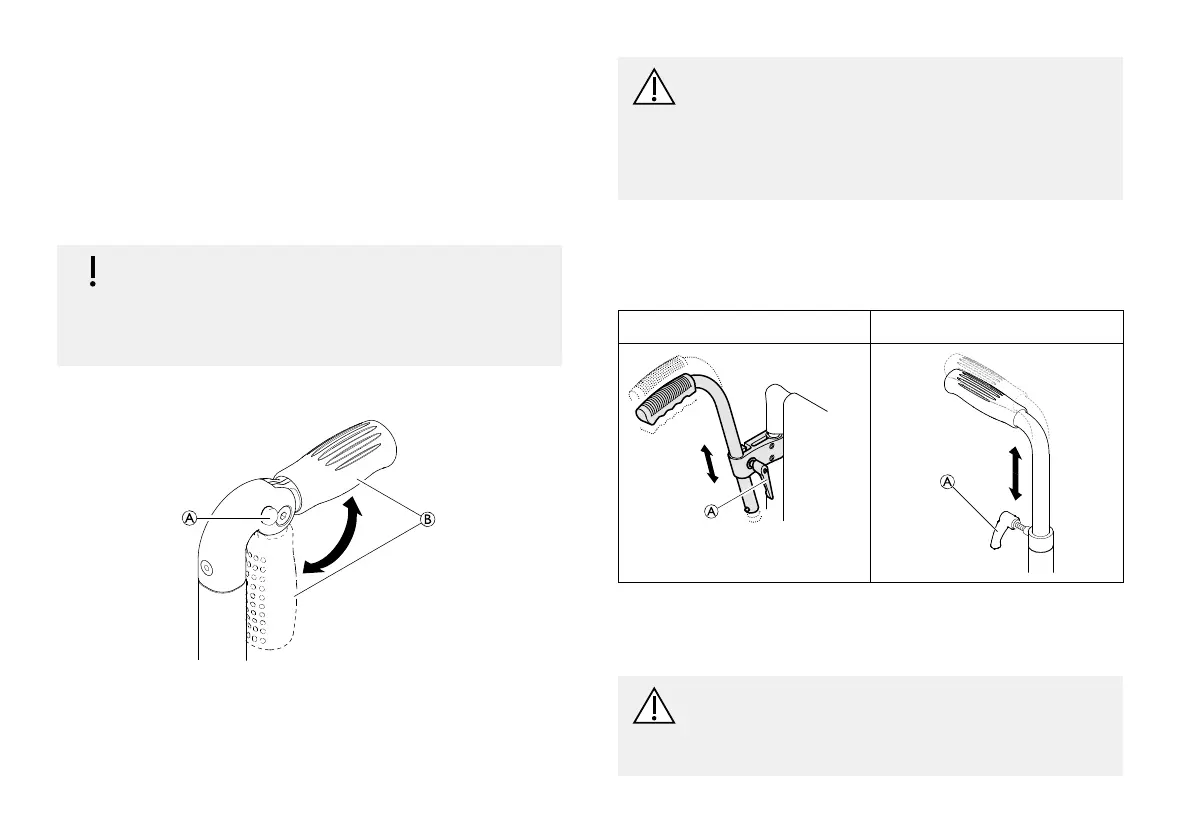 A
B
A
A