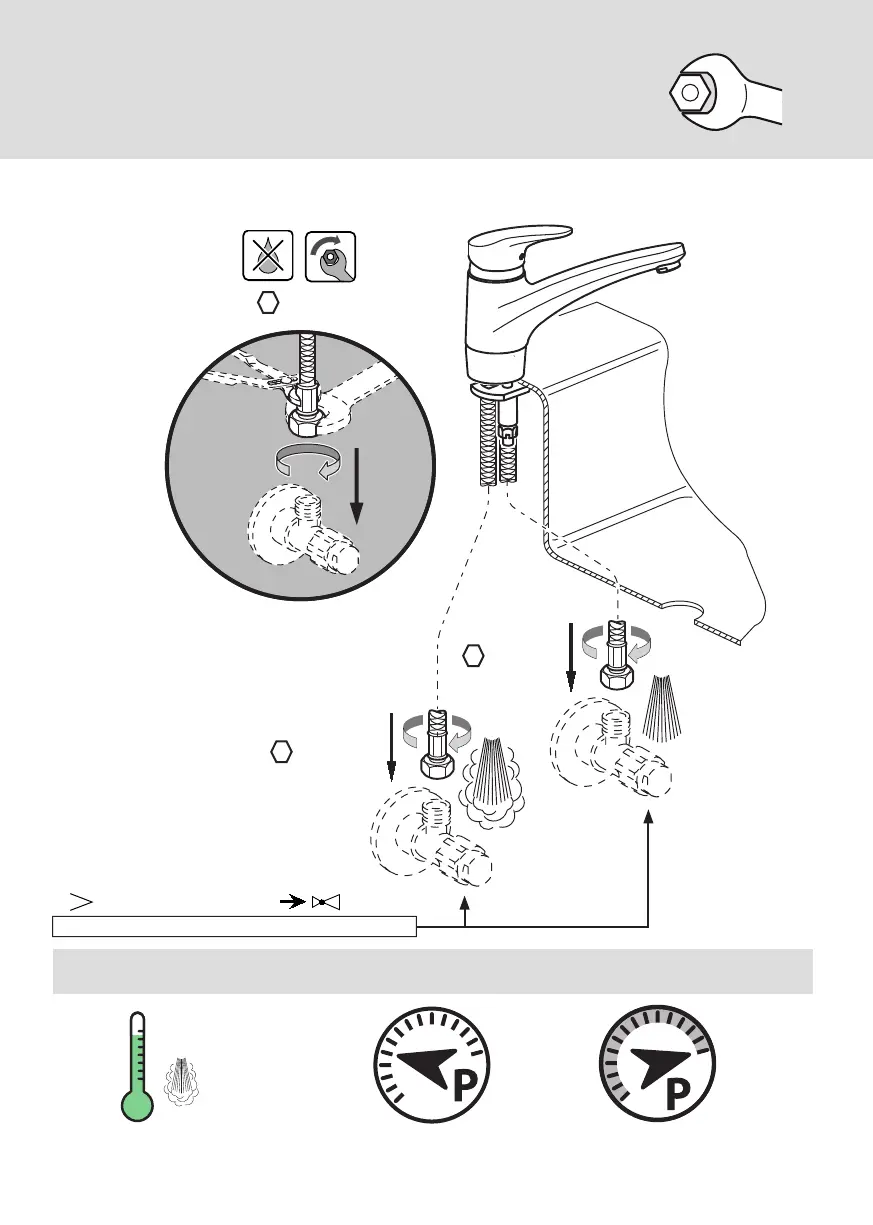 P

P