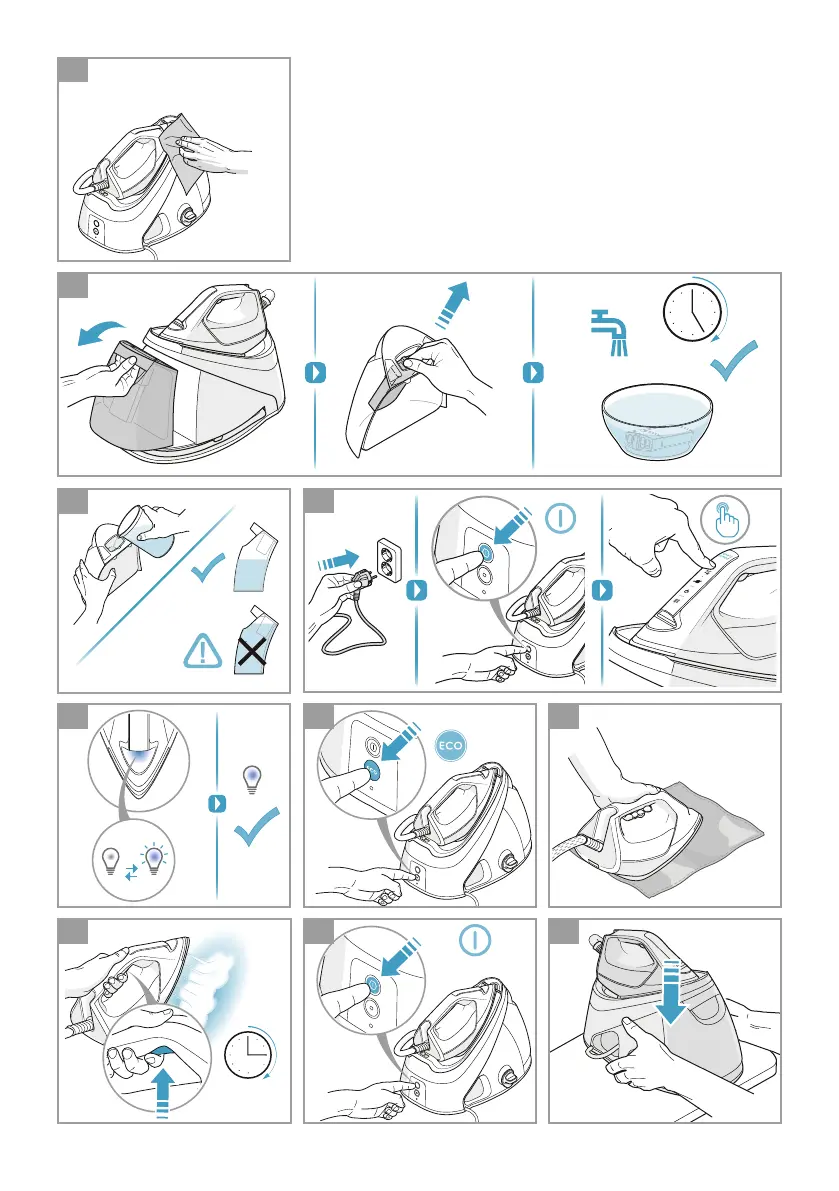 ECO