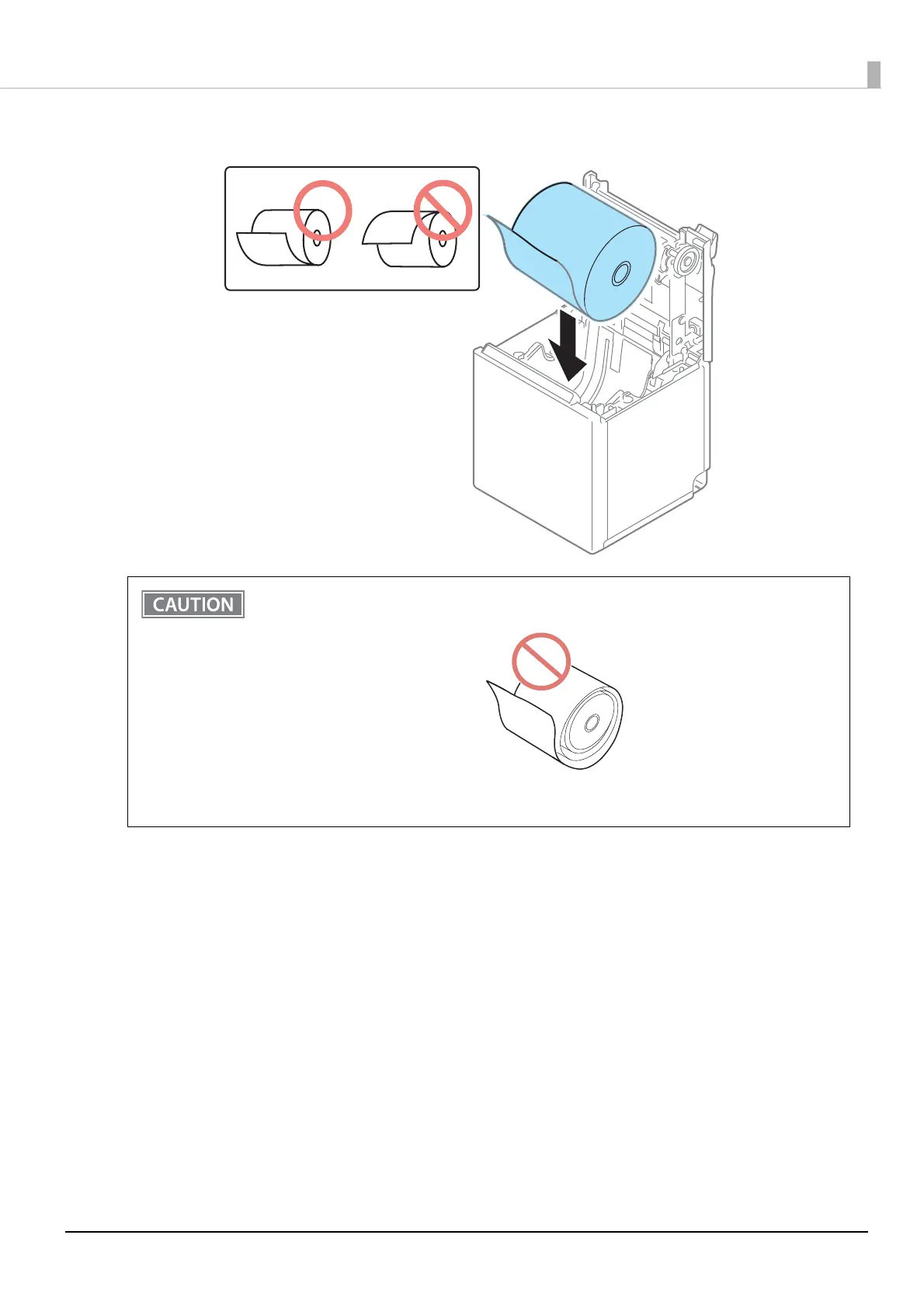 CAUTION