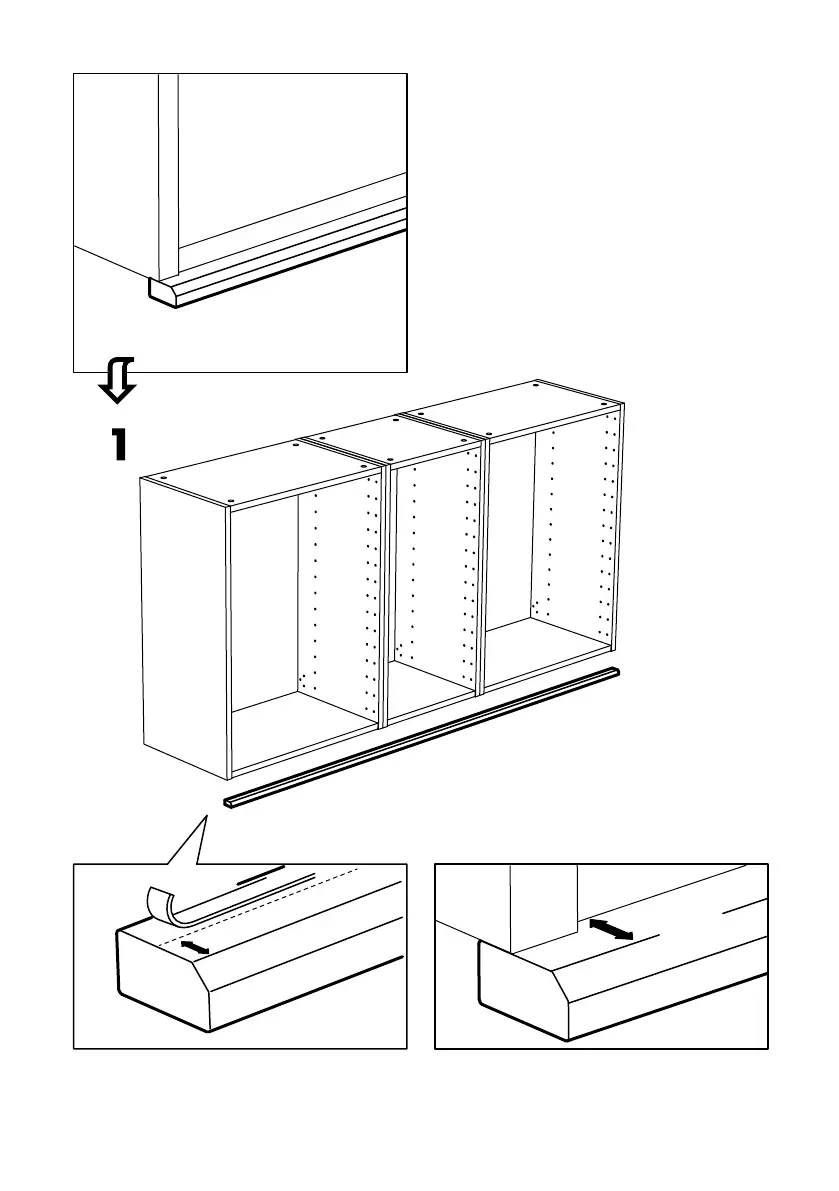 1