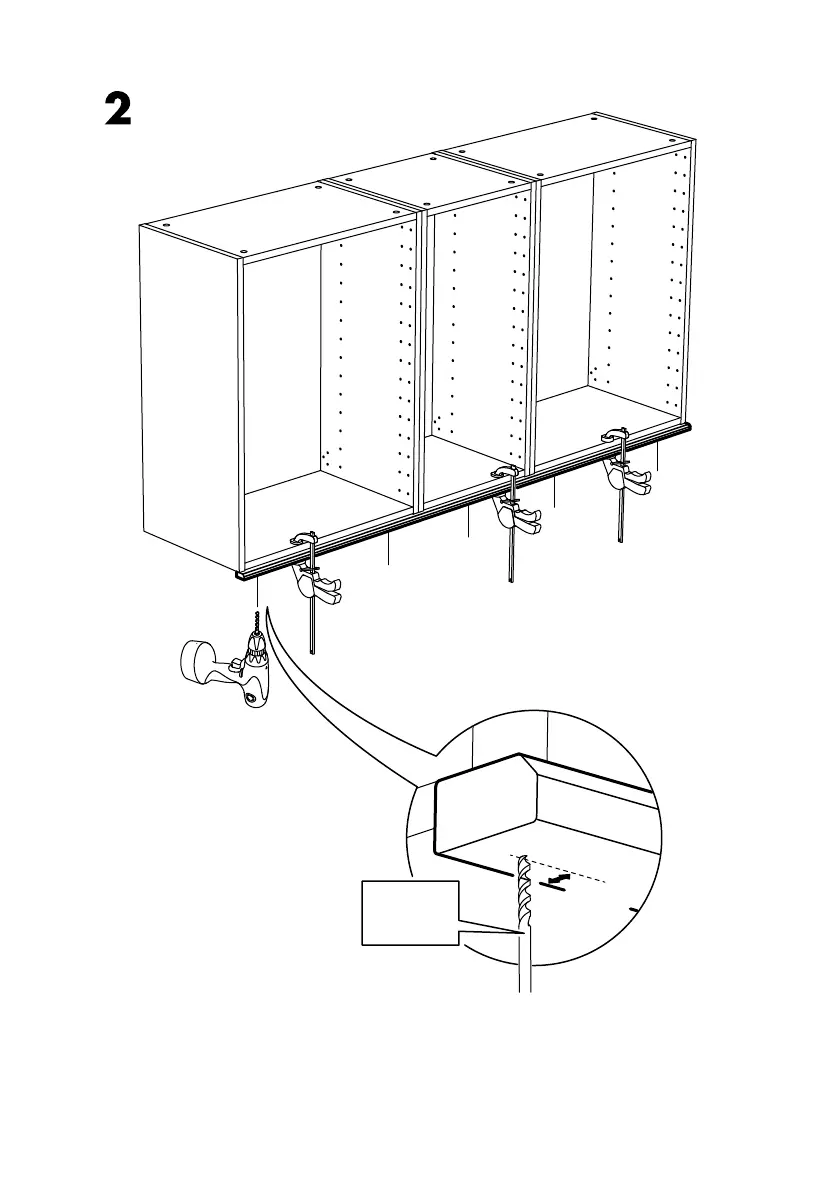 2